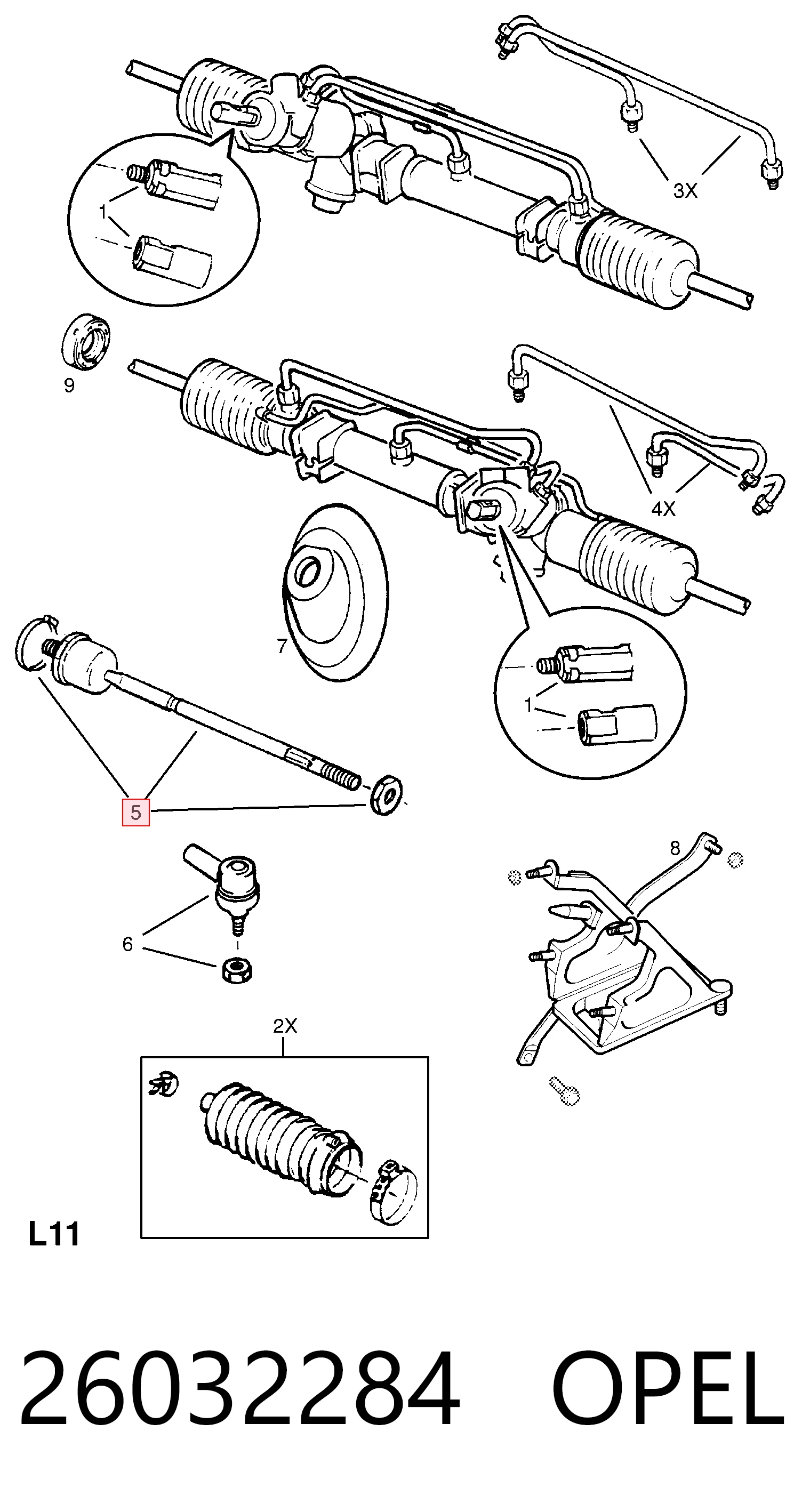 3X

1

9

4X

7

1

5

8

6

2X

L11

26032284 OPEL