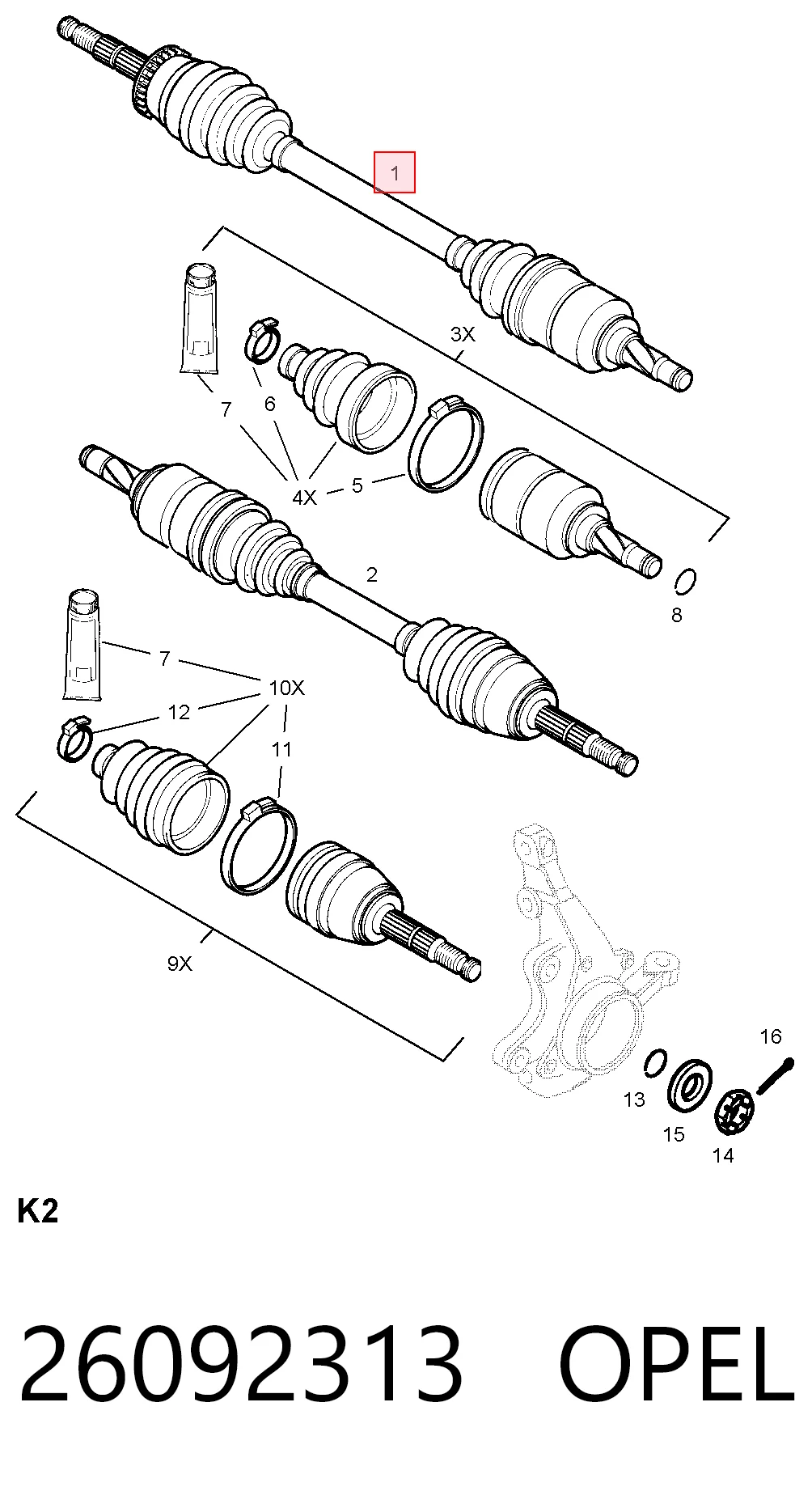 1
3X
7
6
4X
5
2
8
7
10X
12
11
9X
16
13
15
14
K2
26092313 OPEL