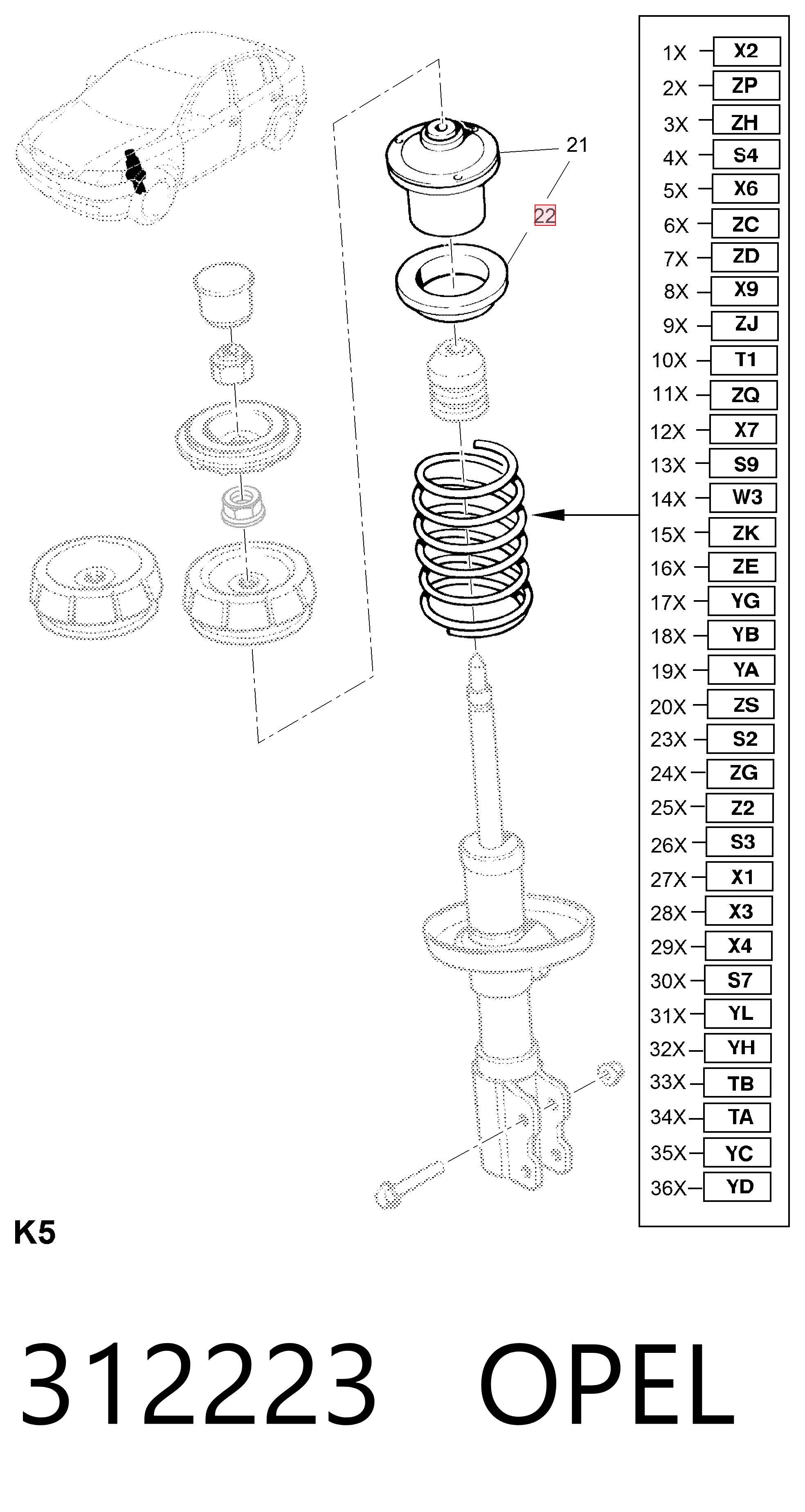 21

22

1X X2
2X ZP
3X ZH
4X S4
5X X6
6X ZC
7X ZD
8X X9
9X ZJ
10X T1
11X ZQ
12X X7
13X S9
14X W3
15X ZK
16X ZE
17X YG
18X YB
19X YA
20X ZS
23X S2
24X ZG
25X Z2
26X S3
27X X1
28X X3
29X X4
30X S7
31X YL
32X YH
33X TB
34X TA
35X YC
36X YD

K5

312223 OPEL