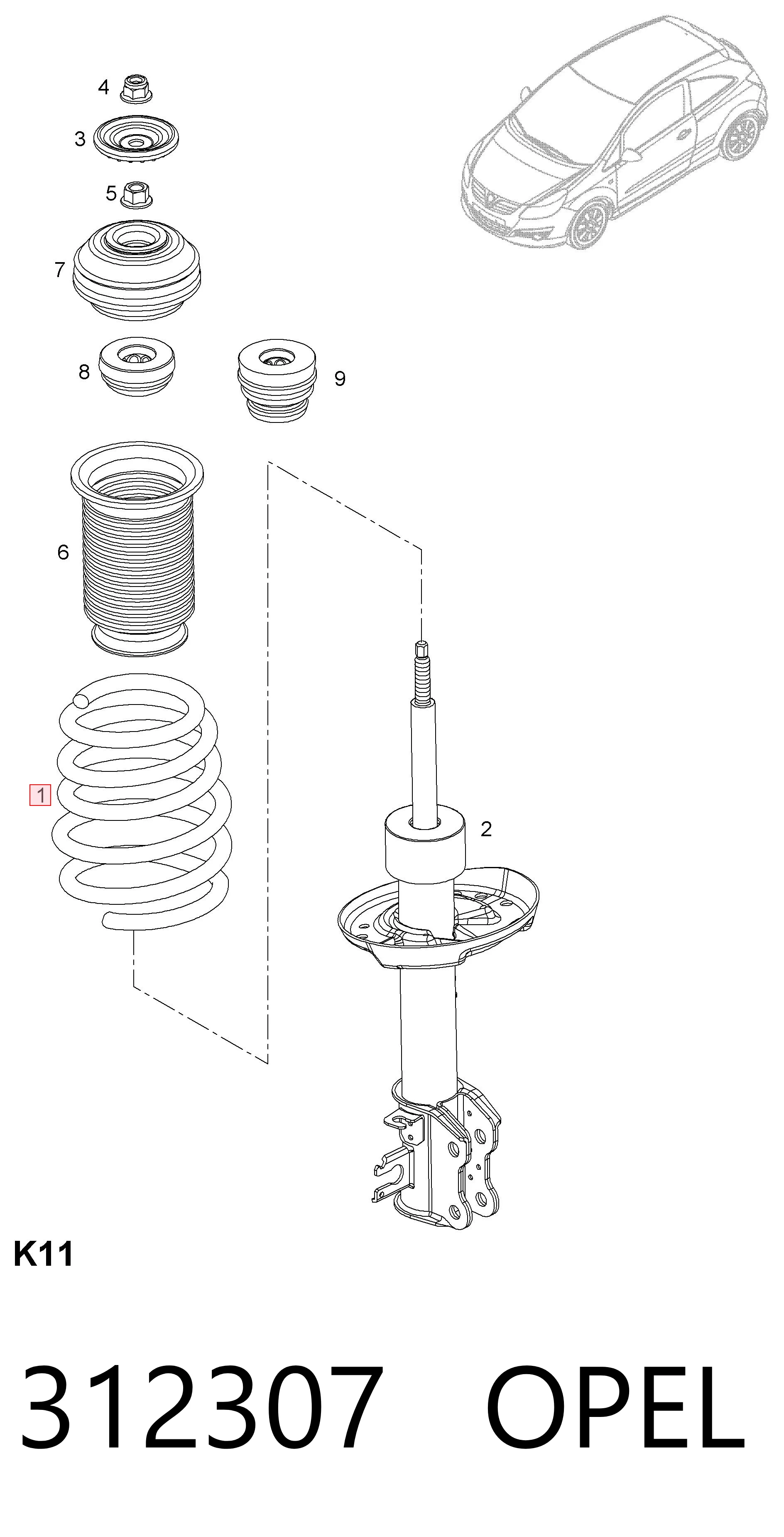 4
3
5
7
8
9
6
1
2
K11
312307 OPEL