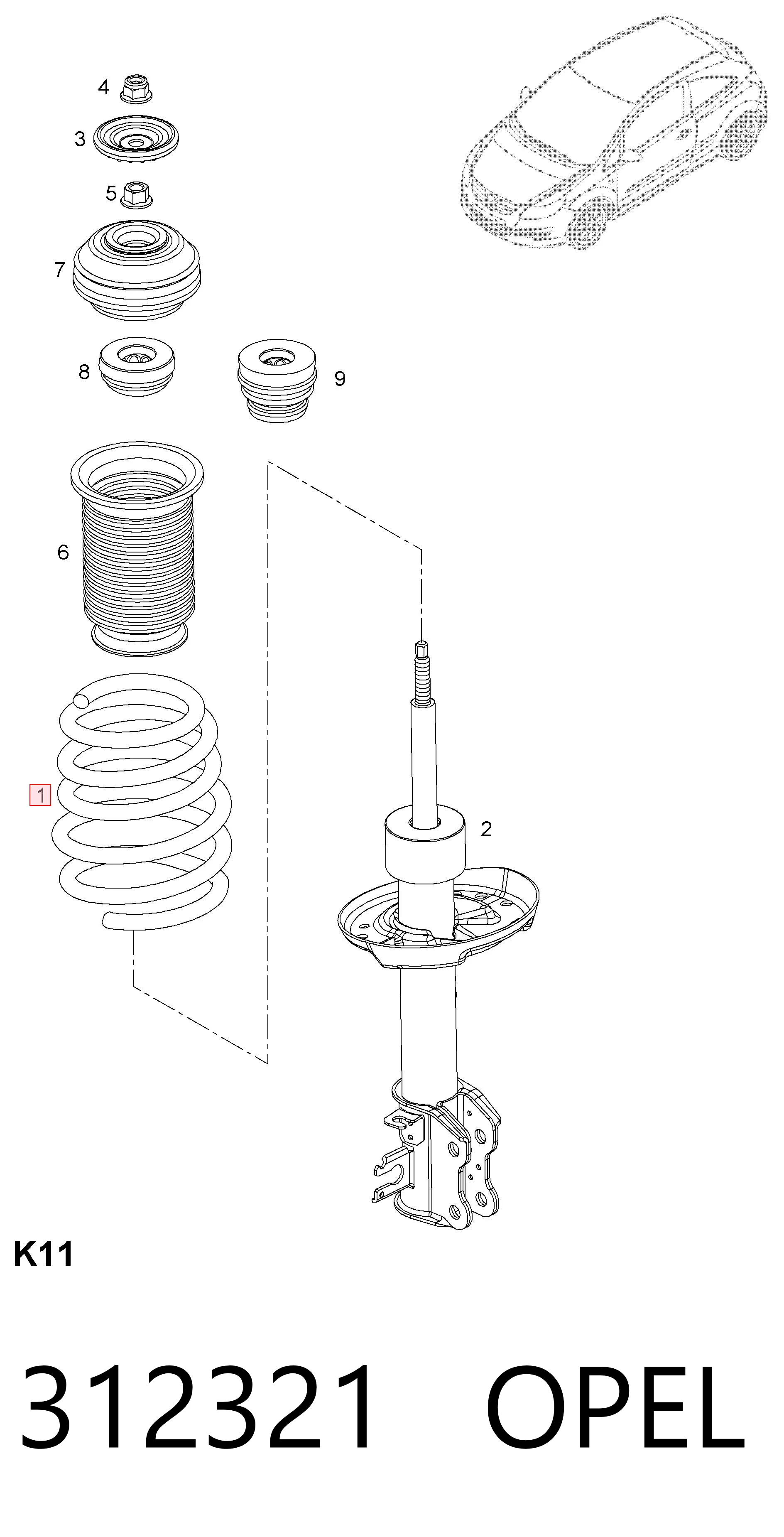 4
3
5
7
8
9
6
1
2
K11
312321 OPEL