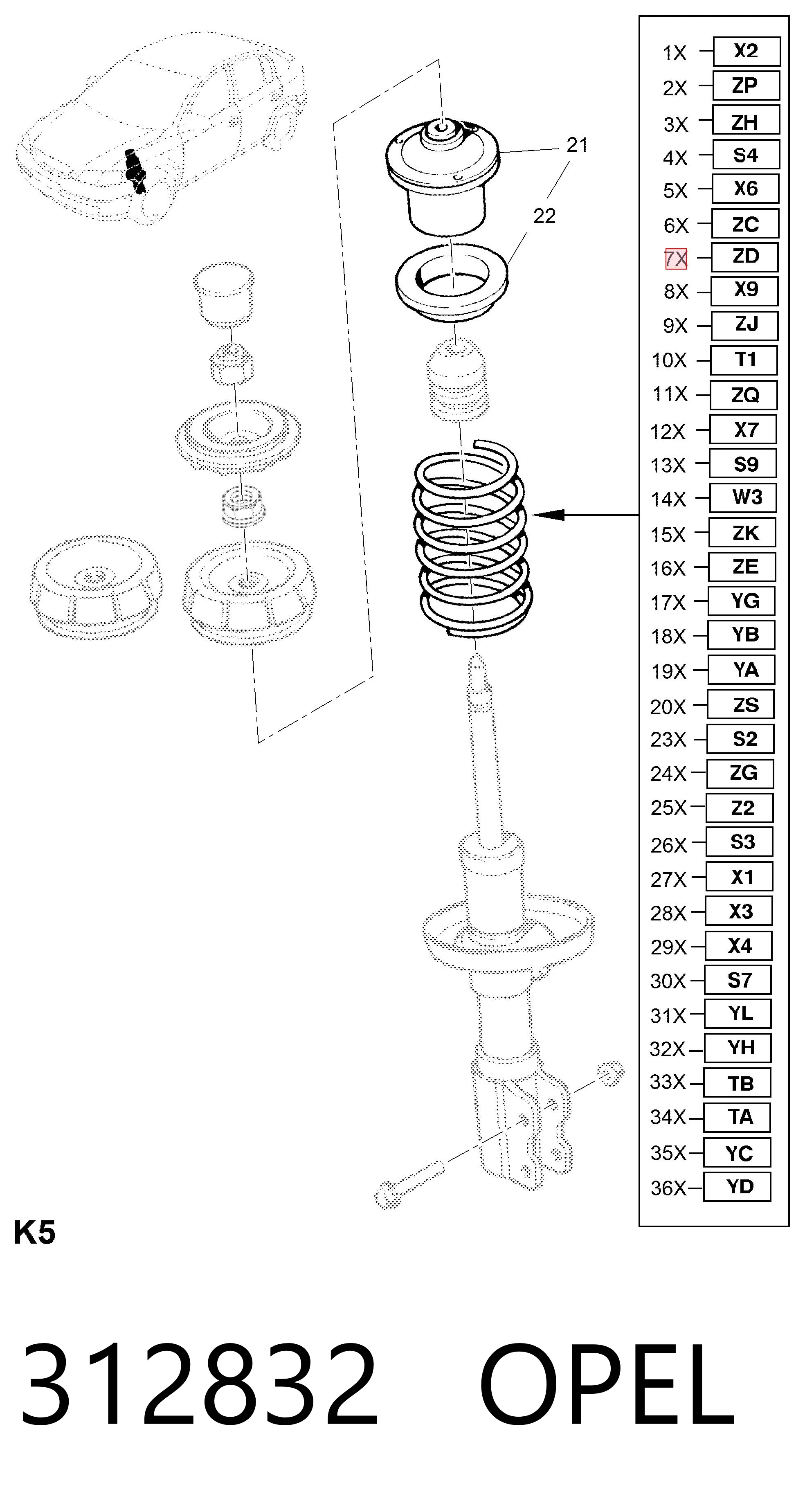 21

22

1X X2
2X ZP
3X ZH
4X S4
5X X6
6X ZC
7X ZD
8X X9
9X ZJ
10X T1
11X ZQ
12X X7
13X S9
14X W3
15X ZK
16X ZE
17X YG
18X YB
19X YA
20X ZS
23X S2
24X ZG
25X Z2
26X S3
27X X1
28X X3
29X X4
30X S7
31X YL
32X YH
33X TB
34X TA
35X YC
36X YD

K5

312832 OPEL