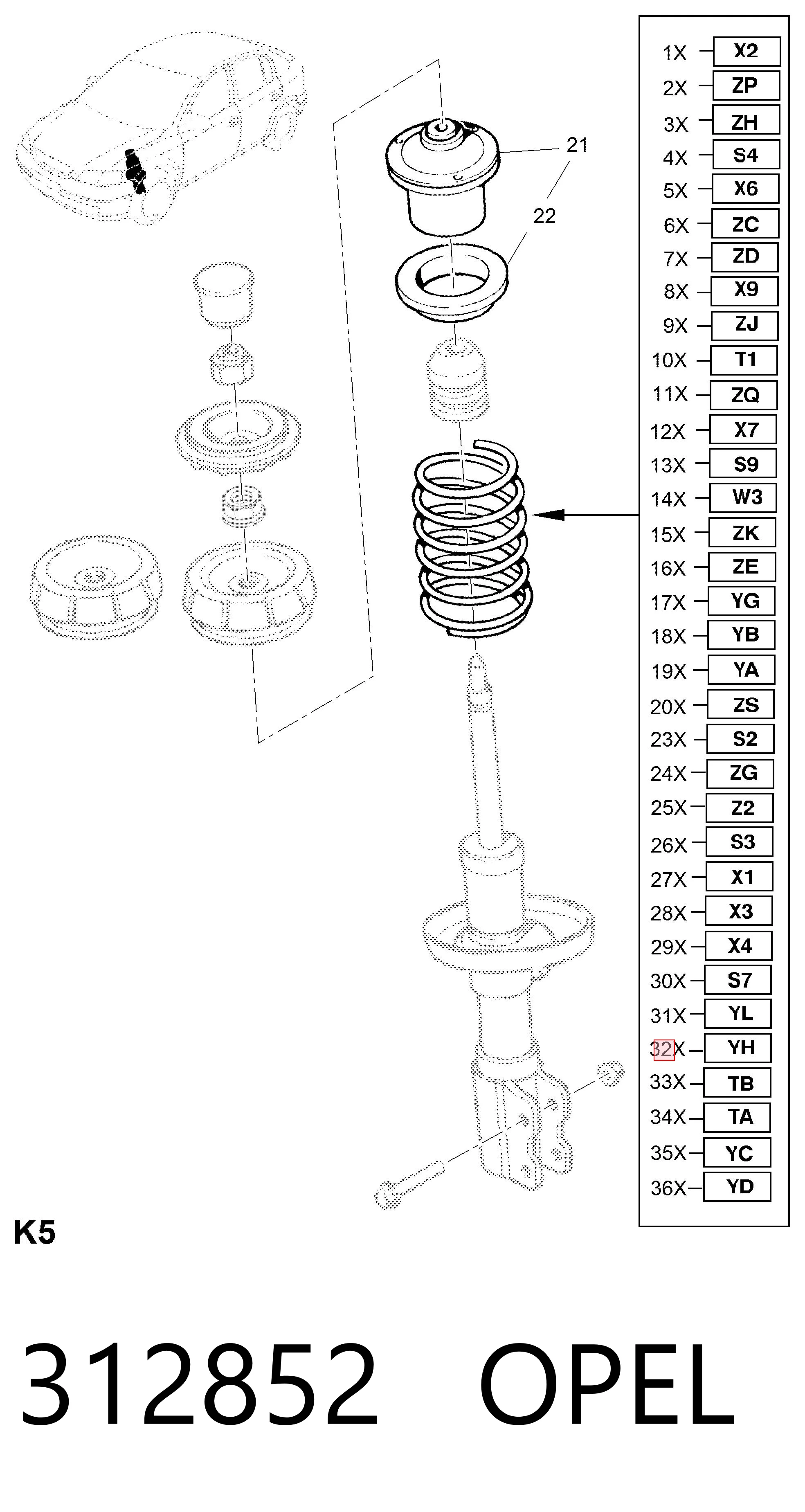 21
22

1X X2
2X ZP
3X ZH
4X S4
5X X6
6X ZC
7X ZD
8X X9
9X ZJ
10X T1
11X ZQ
12X X7
13X S9
14X W3
15X ZK
16X ZE
17X YG
18X YB
19X YA
20X ZS
23X S2
24X ZG
25X Z2
26X S3
27X X1
28X X3
29X X4
30X S7
31X YL
32X YH
33X TB
34X TA
35X YC
36X YD

K5

312852 OPEL