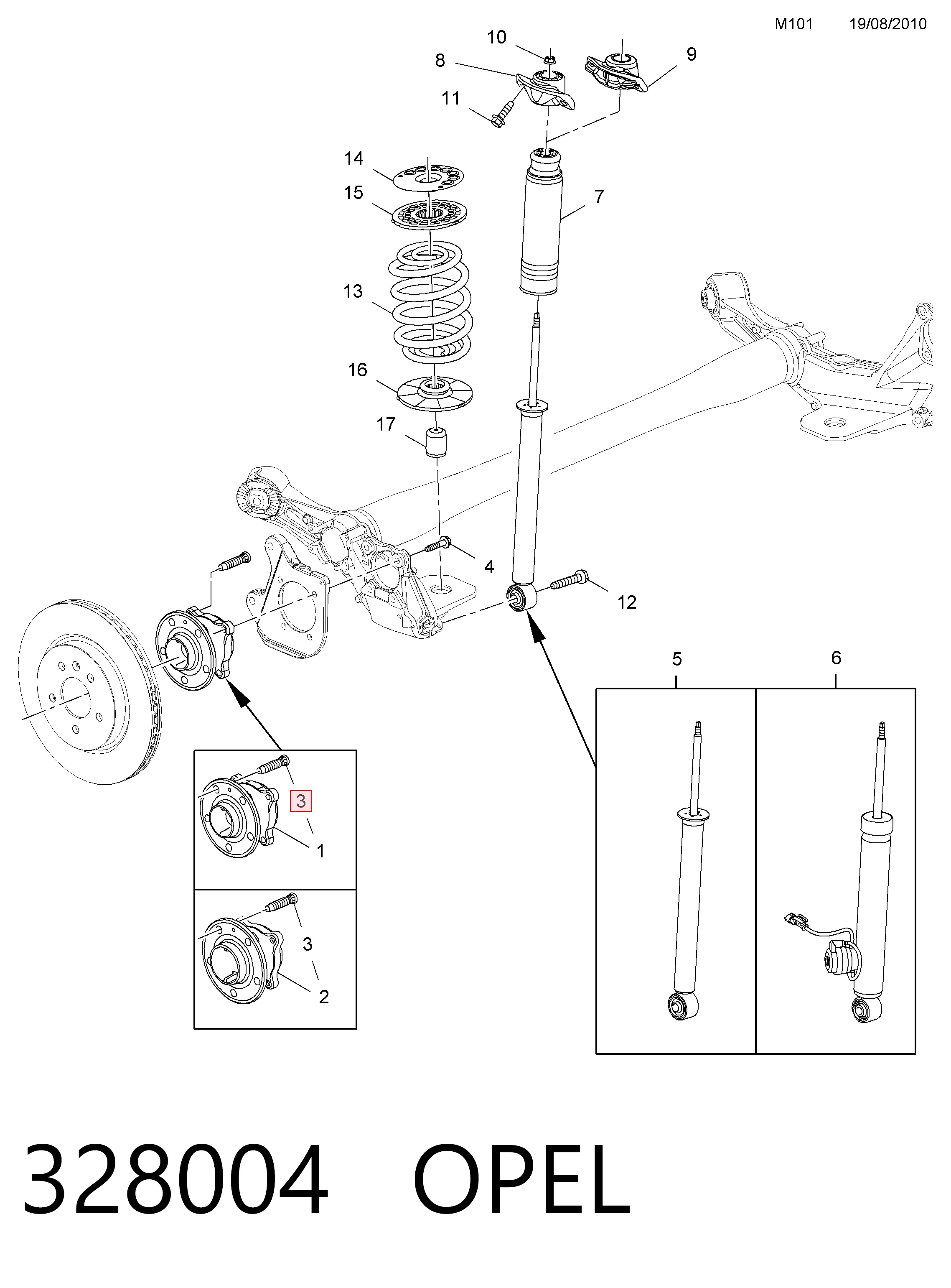 M101 19/08/2010

10
8
9
11
14
15
7
13
16
17
4
12
5
6
3
1
3
2

328004 OPEL