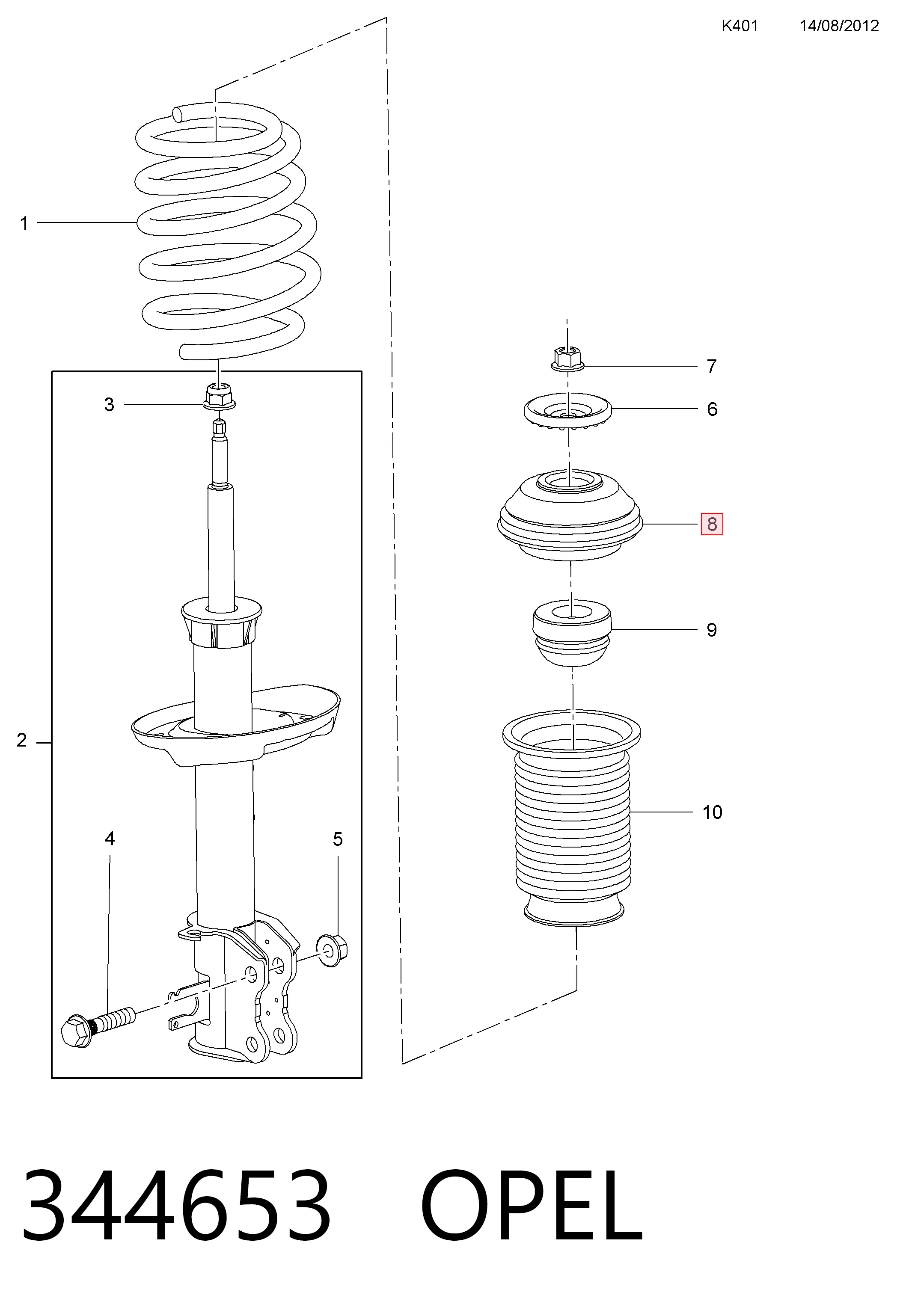 K401 14/08/2012

1

3

2

4

5

7

6

8

9

10

344653 OPEL