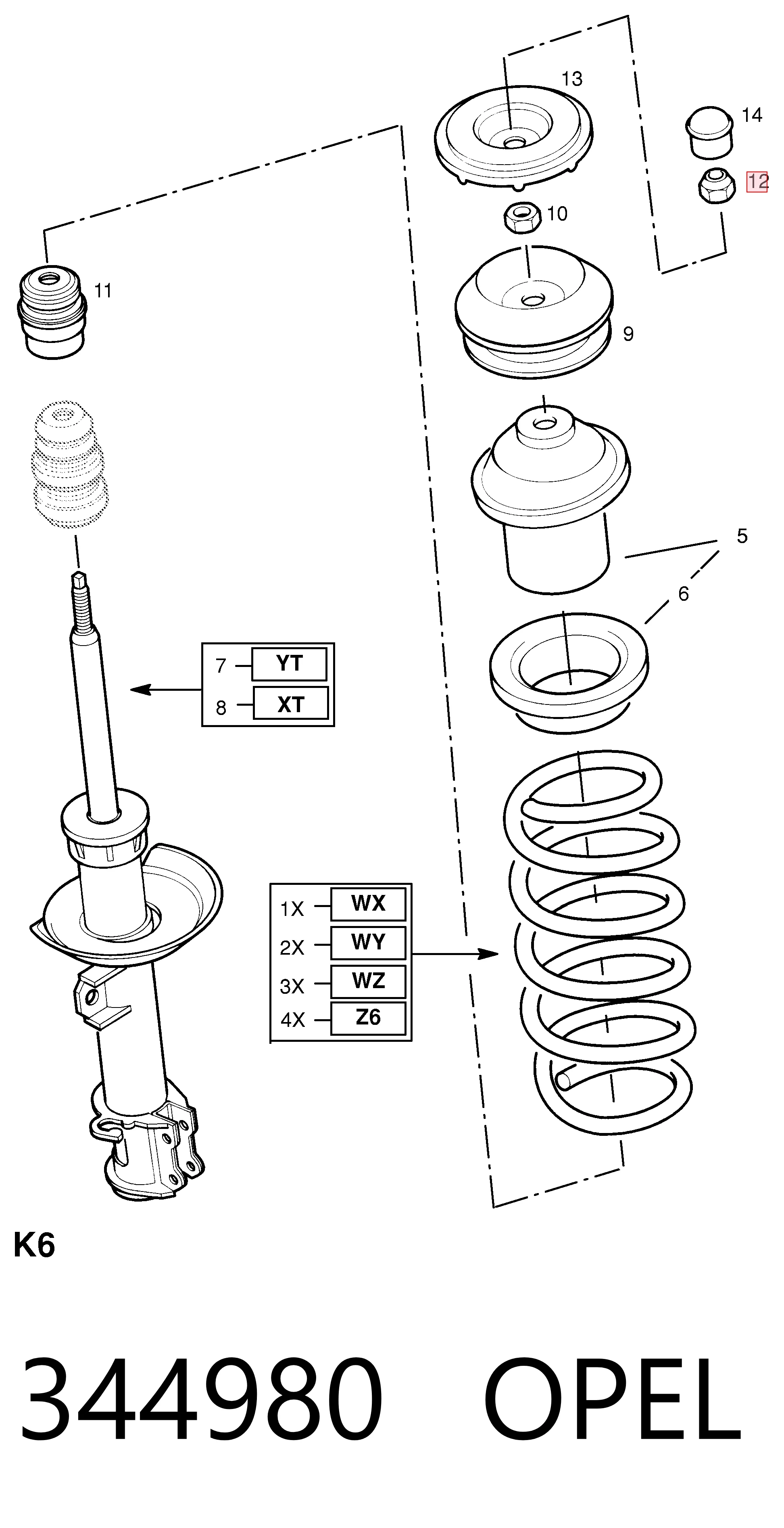 13

14

12

10

11

9

5

6

7 YT
8 XT

1X WX
2X WY
3X WZ
4X Z6

K6

344980 OPEL