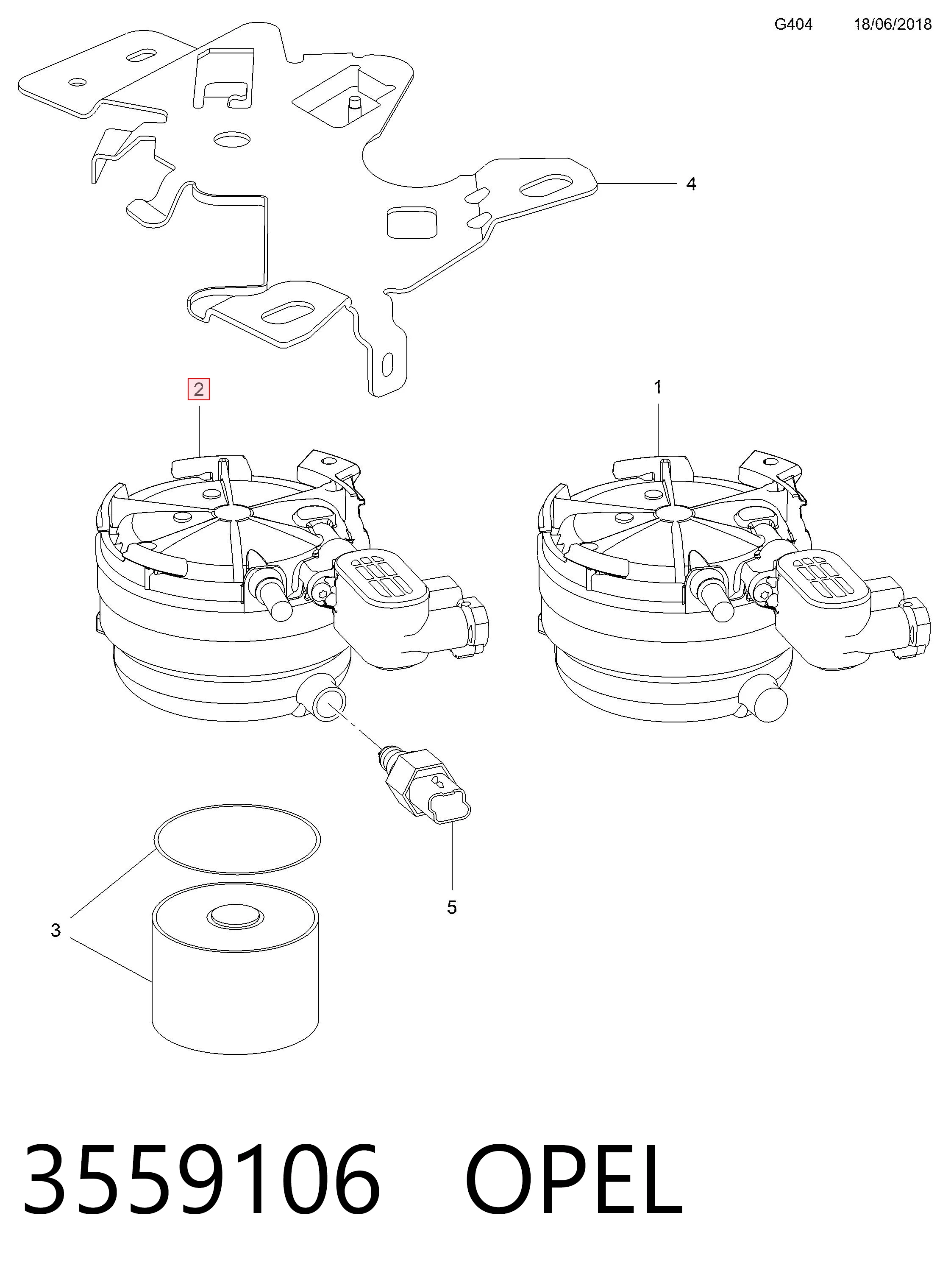 G404 18/06/2018

4

2

1

5

3

3559106 OPEL