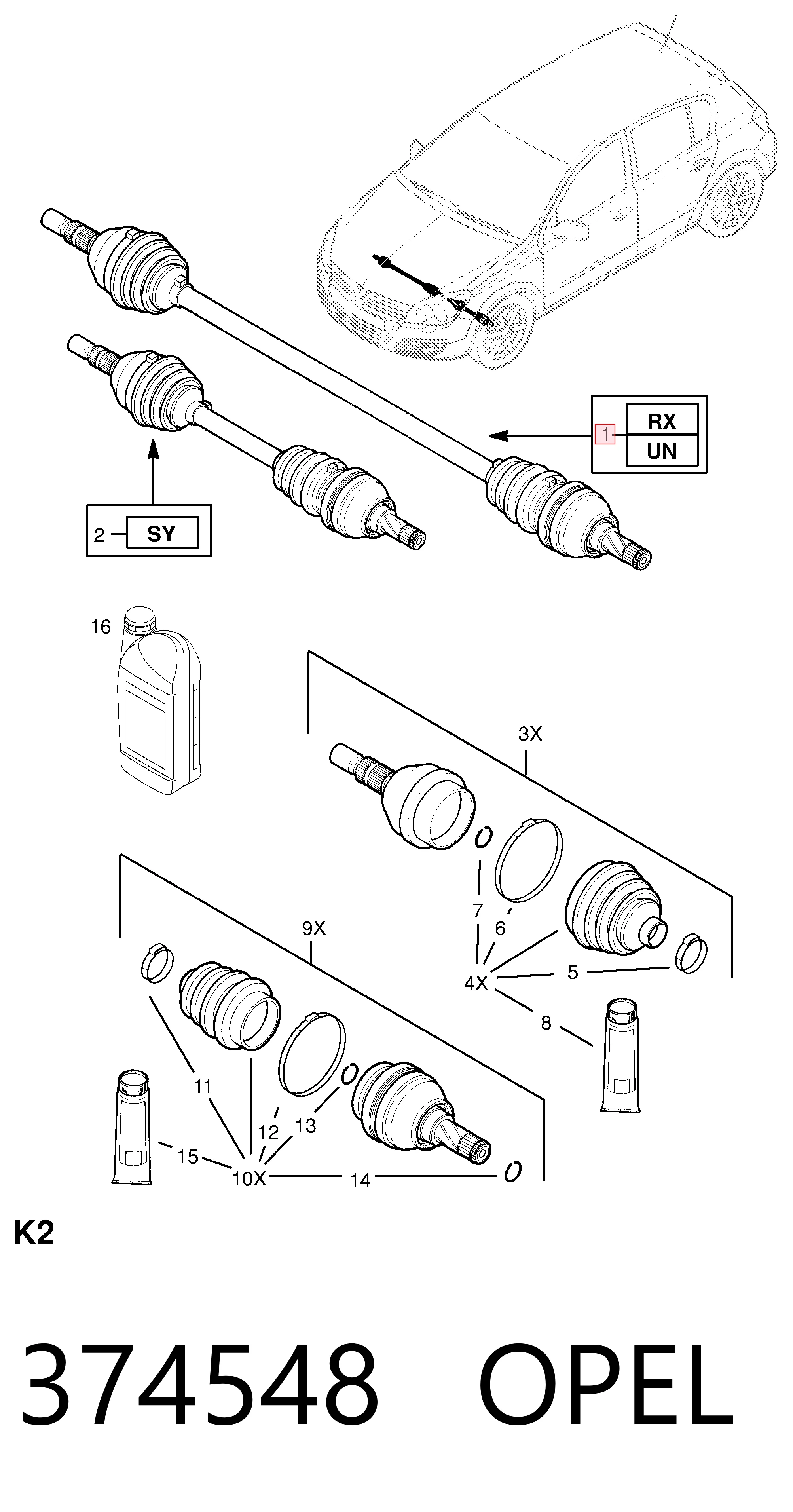 1
RX
UN

2
SY

16

3X

7
6
4X
5
8

9X

11
12
13
15
10X
14

K2

374548 OPEL