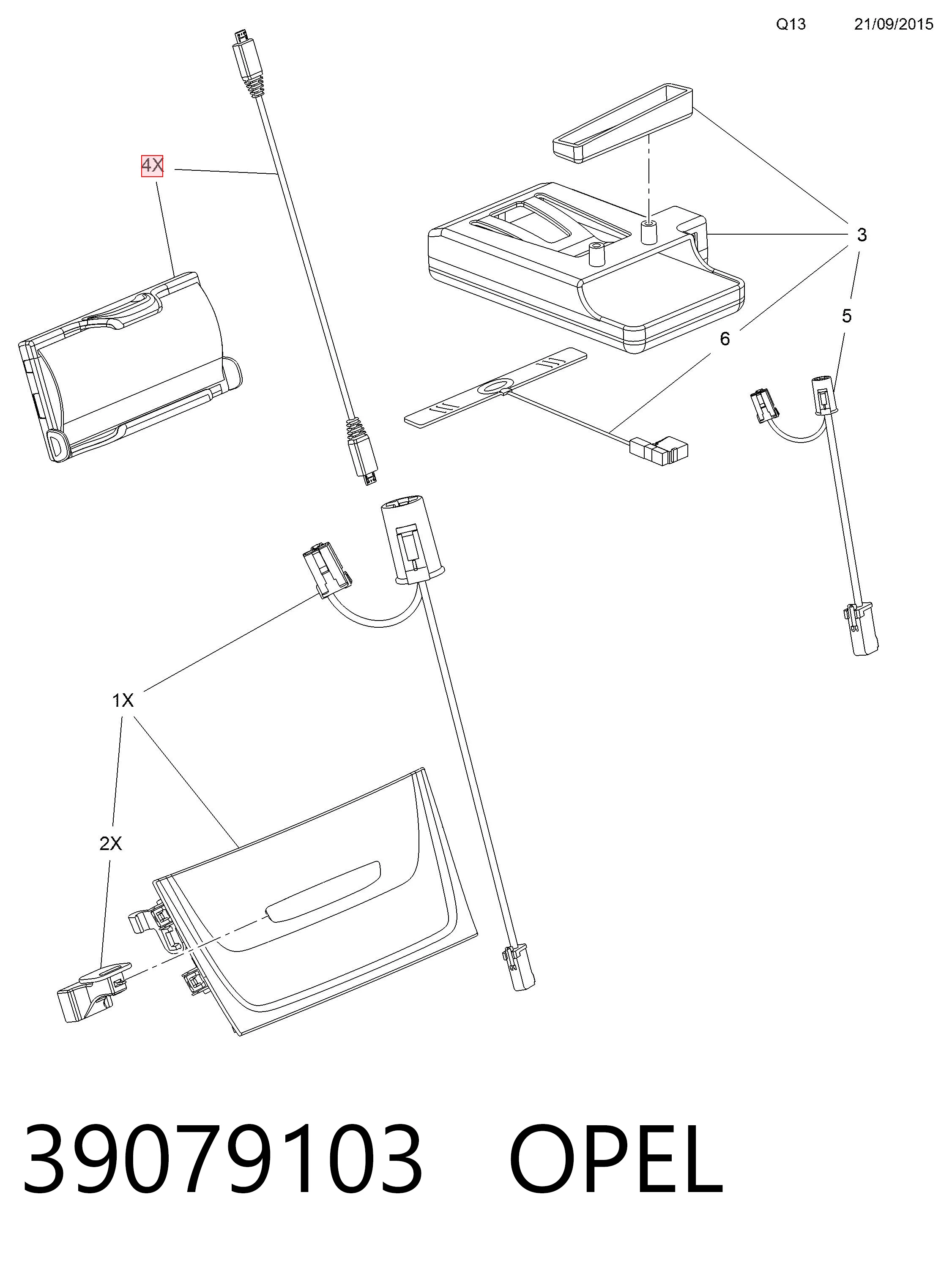 Q13 21/09/2015

4X

3

5

6

1X

2X

39079103 OPEL