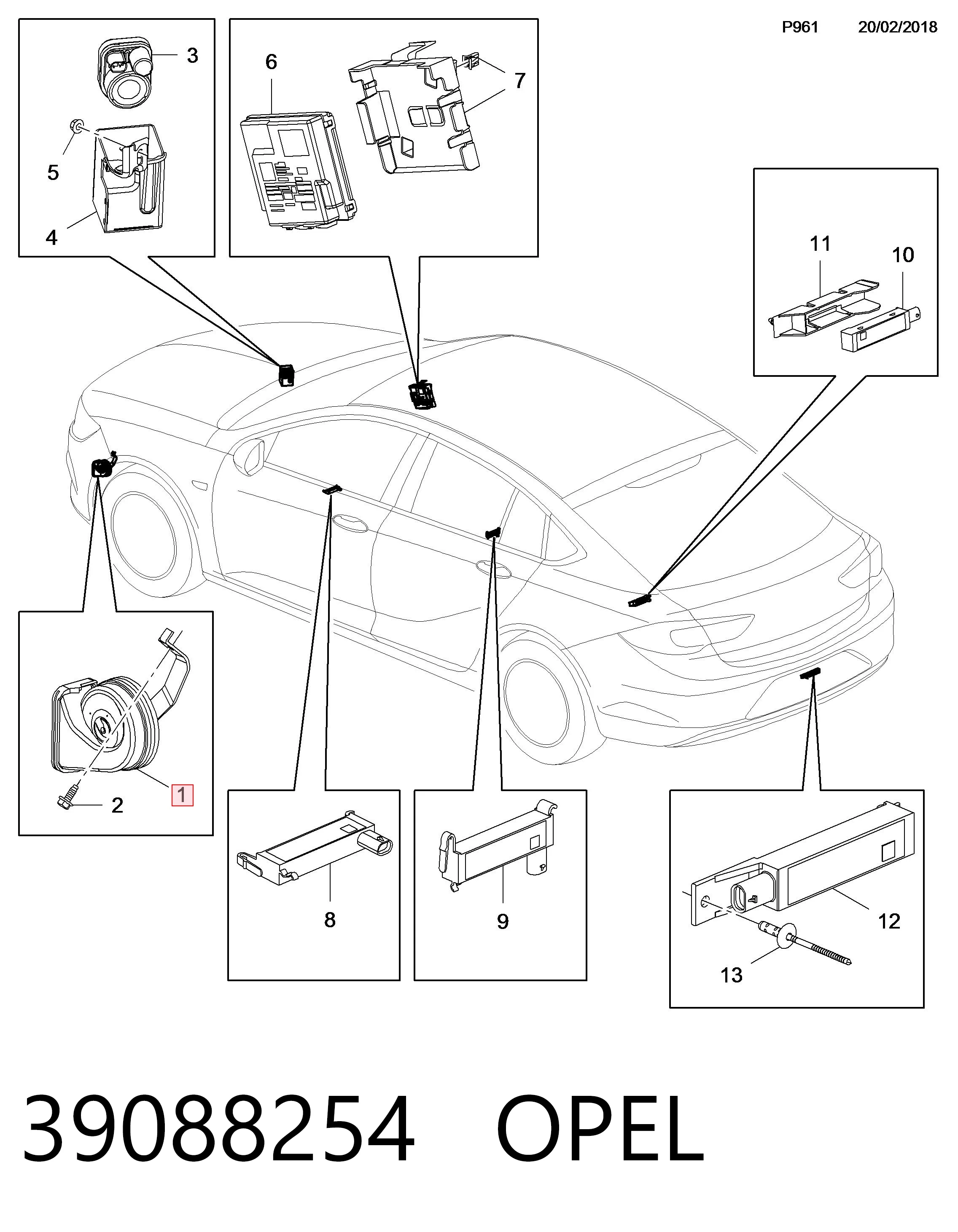 P961 20/02/2018

3
5
4

6
7

11
10

1
2

8

9

12
13

39088254 OPEL