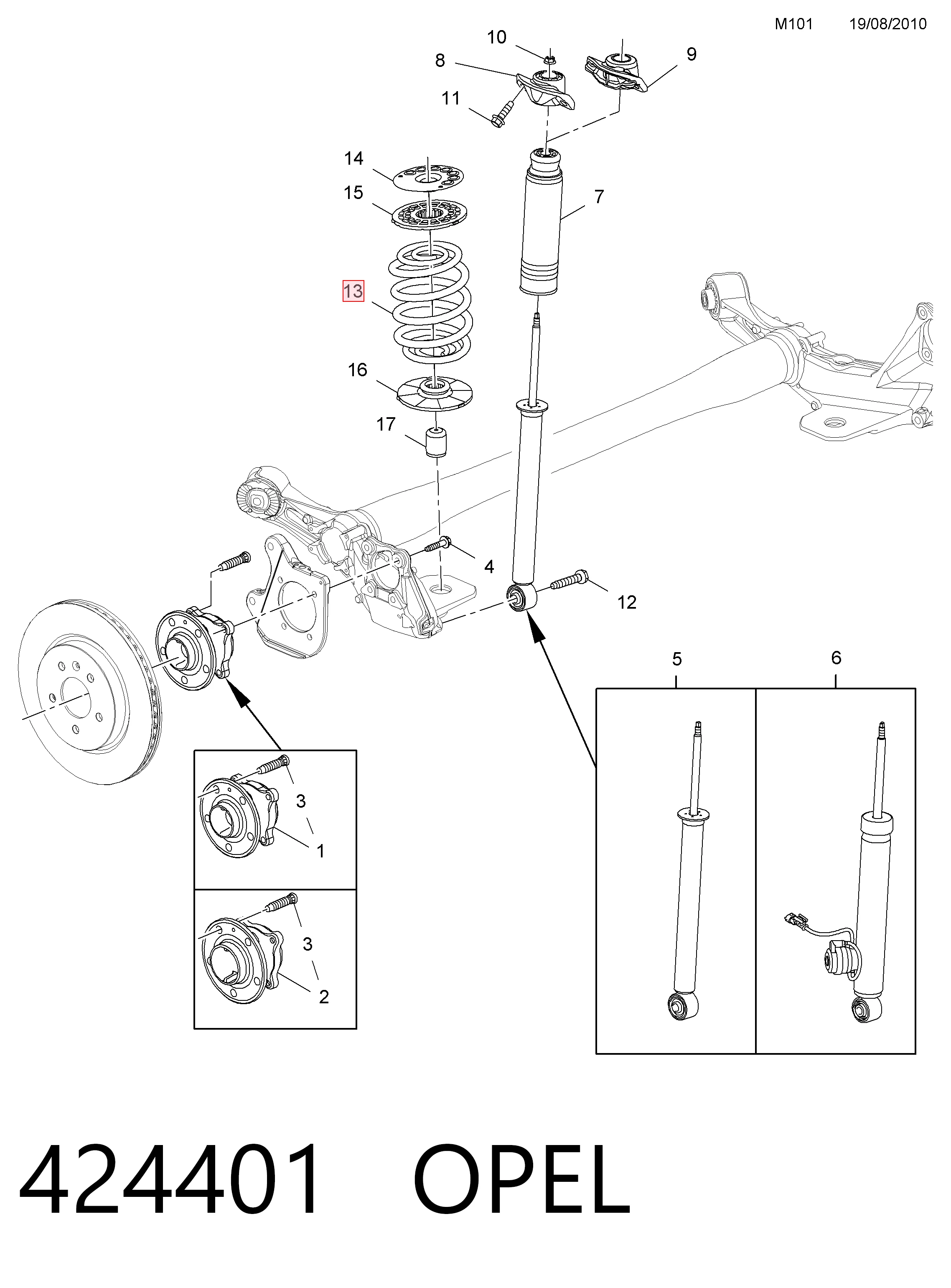 M101 19/08/2010

10
8
9
11
14
15
7
13
16
17
4
12
5
6
3
1
3
2

424401 OPEL