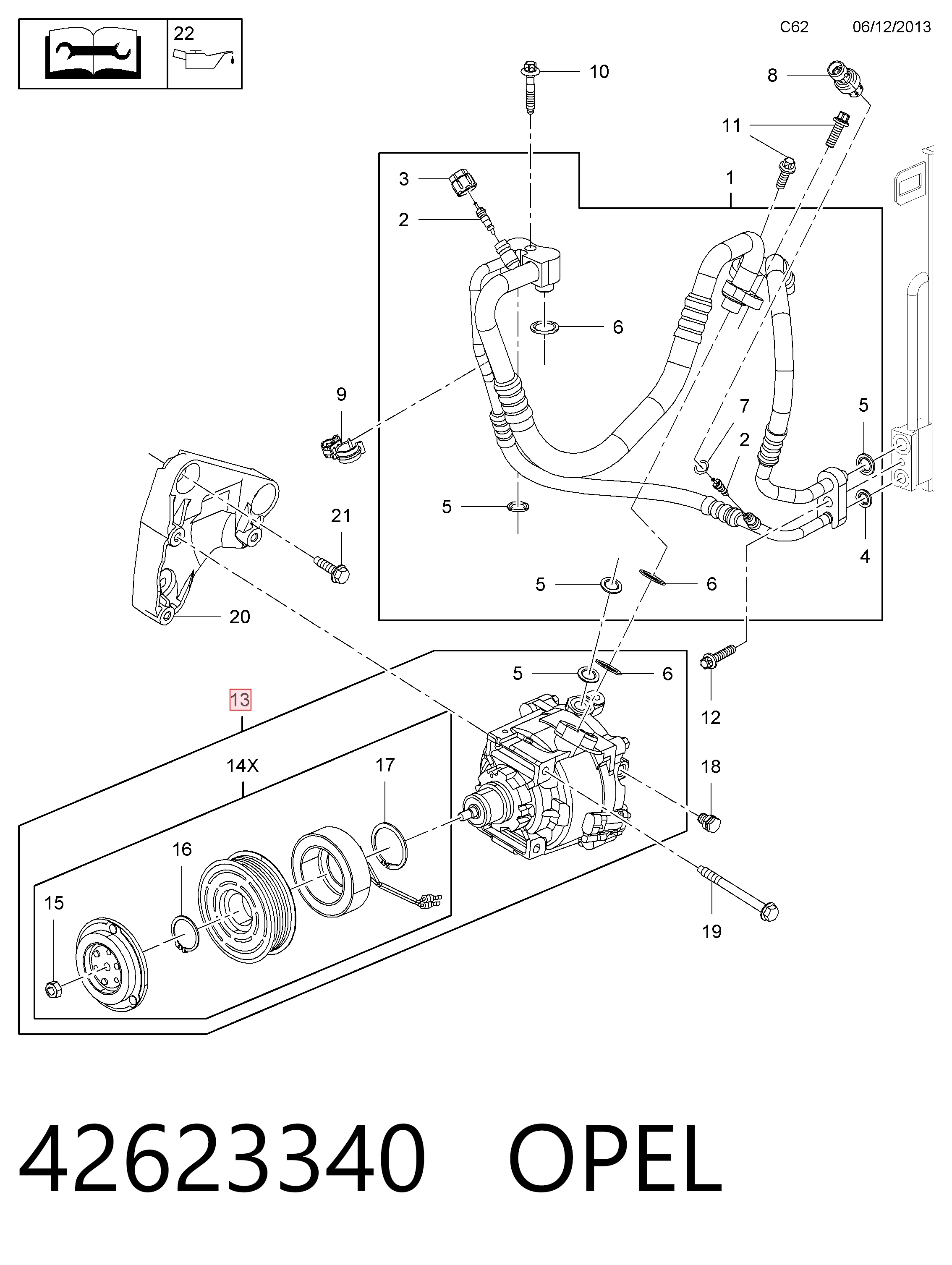 22

C62 06/12/2013

10
8
11
3
1
2
6
9
7
5
2
5
21
4
5
6
20
5
6
13
12
14X
17
18
16
15
19

42623340 OPEL