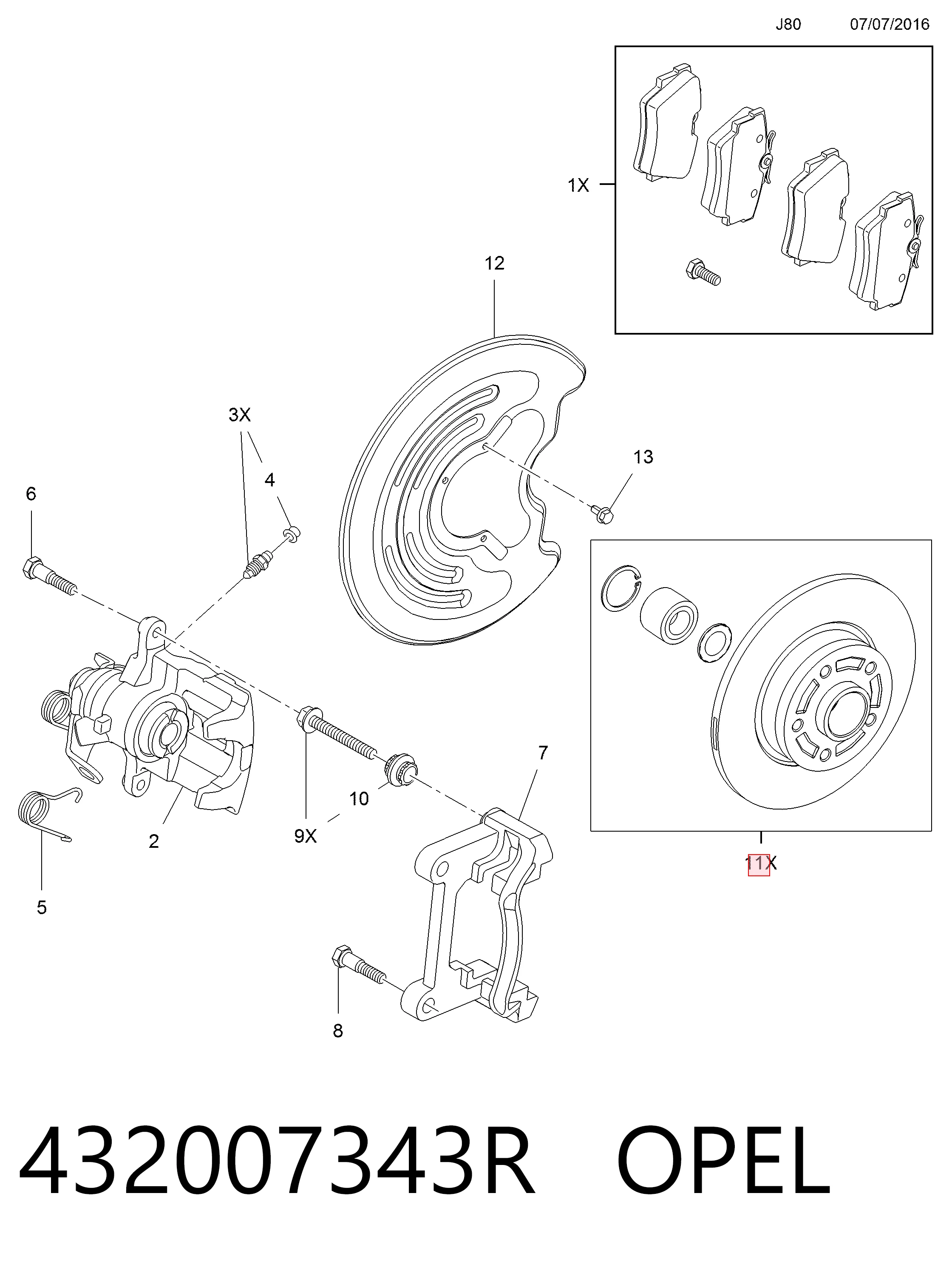 J80 07/07/2016

1X

12

3X

4

13

6

7

10

9X

2

5

11X

8

432007343R OPEL