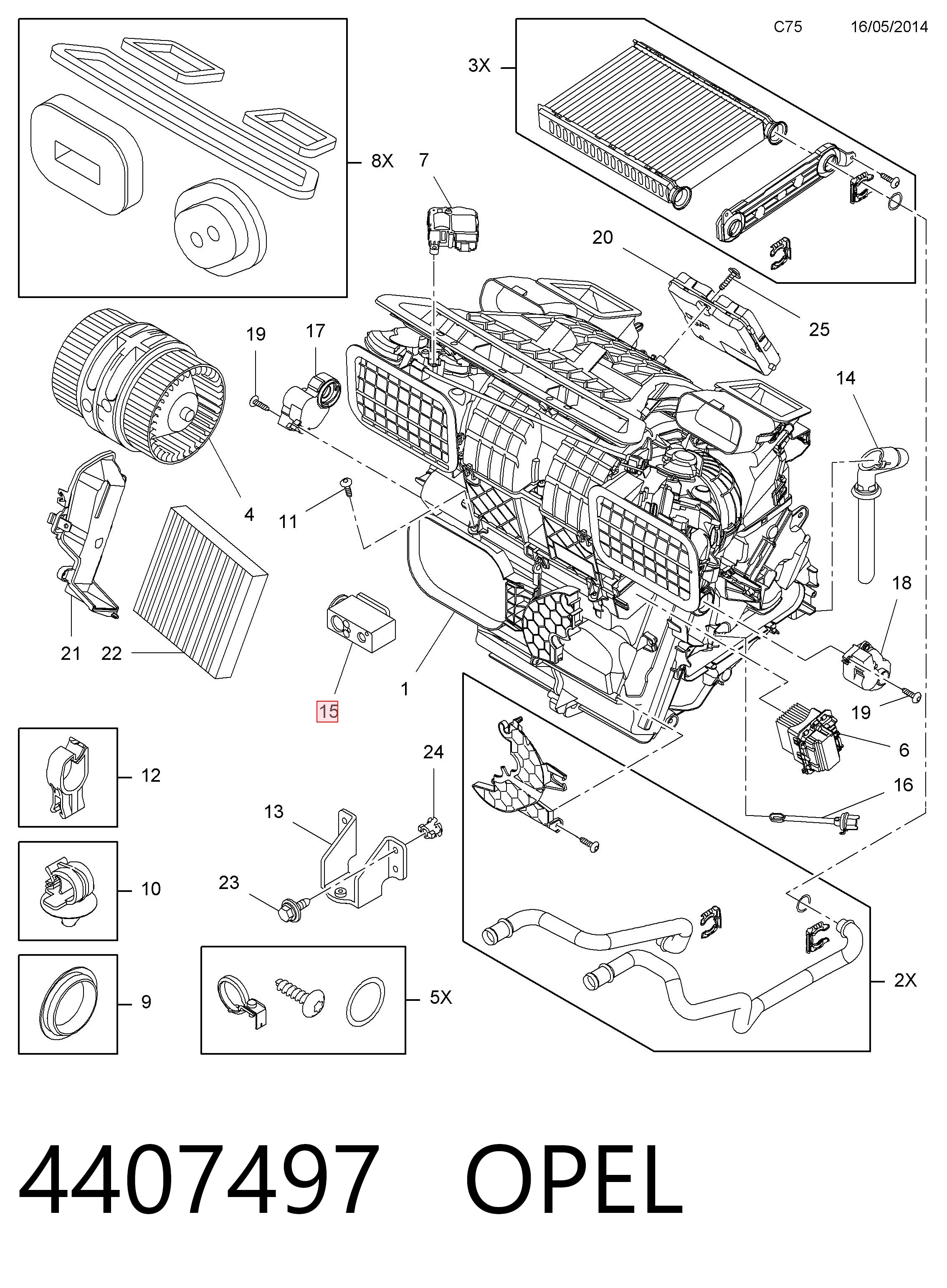 C75 16/05/2014

3X

8X
7
20
25
19
17
14
4
11
18
21
22
15
1
19
6
12
24
16
13
10
23
9
5X
2X

4407497 OPEL