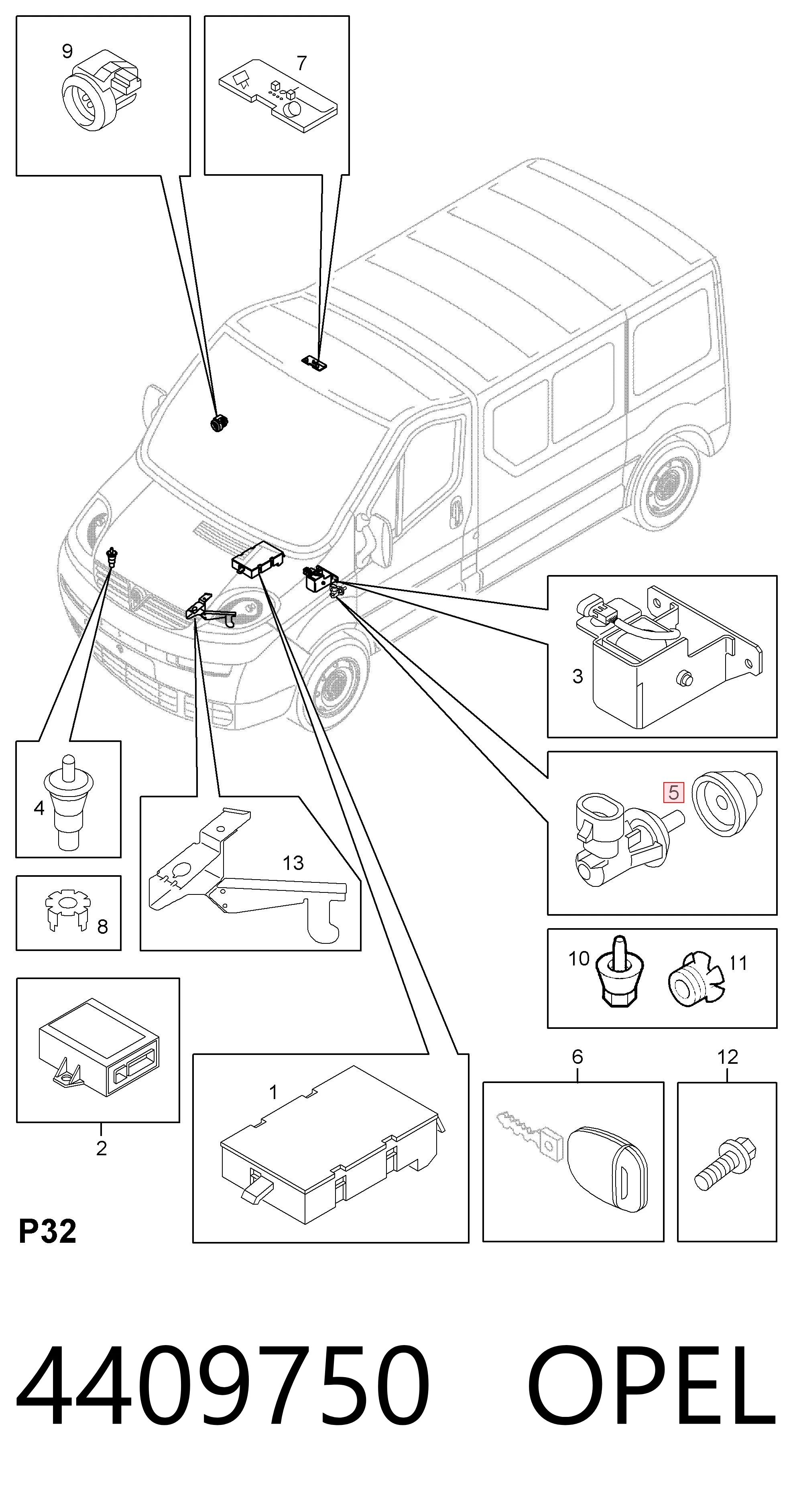 9

7

3

5

4

13

8

10

11

2

1

6

12

P32

4409750 OPEL