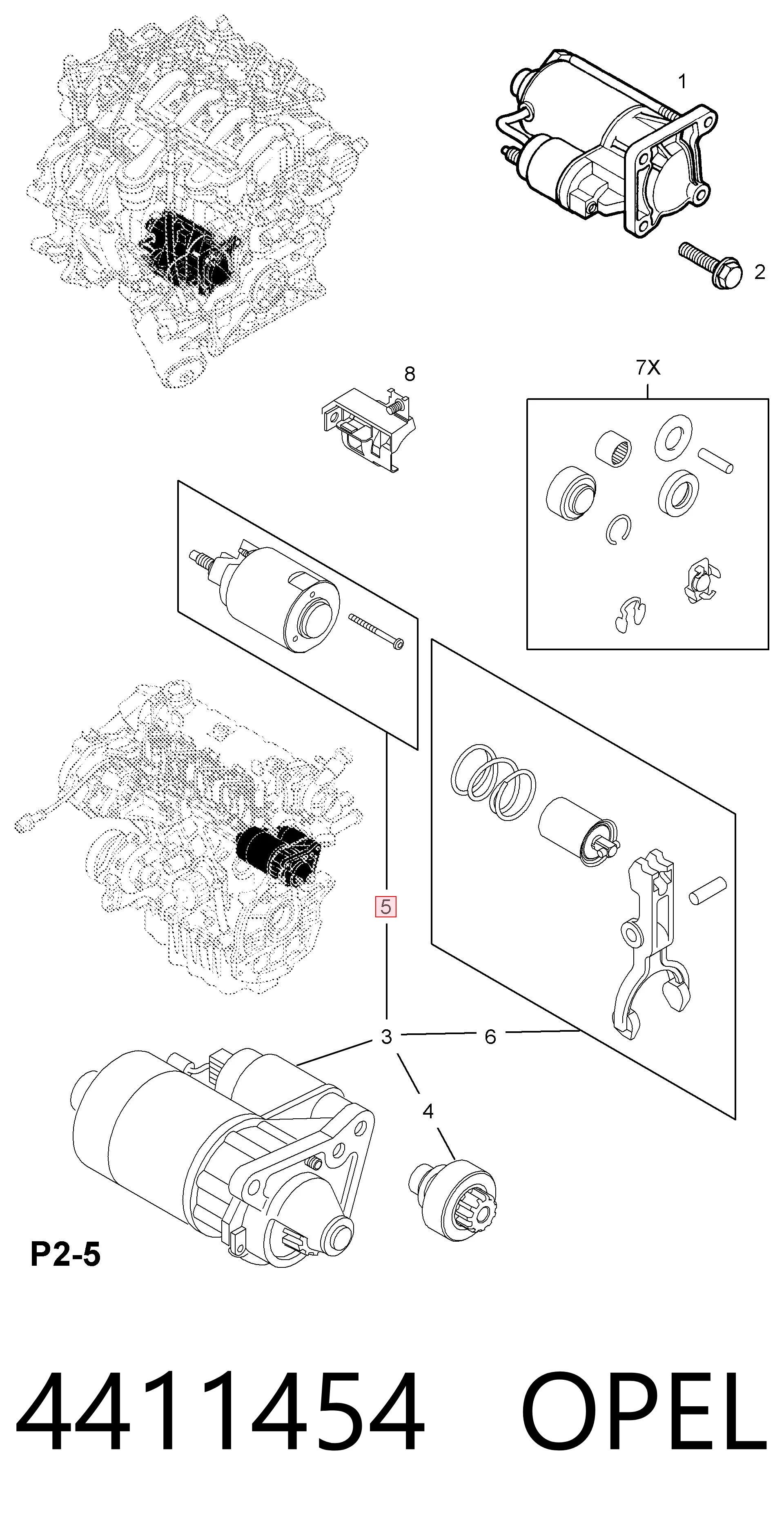 1
2
8
7X
5
3
6
4
P2-5
4411454 OPEL