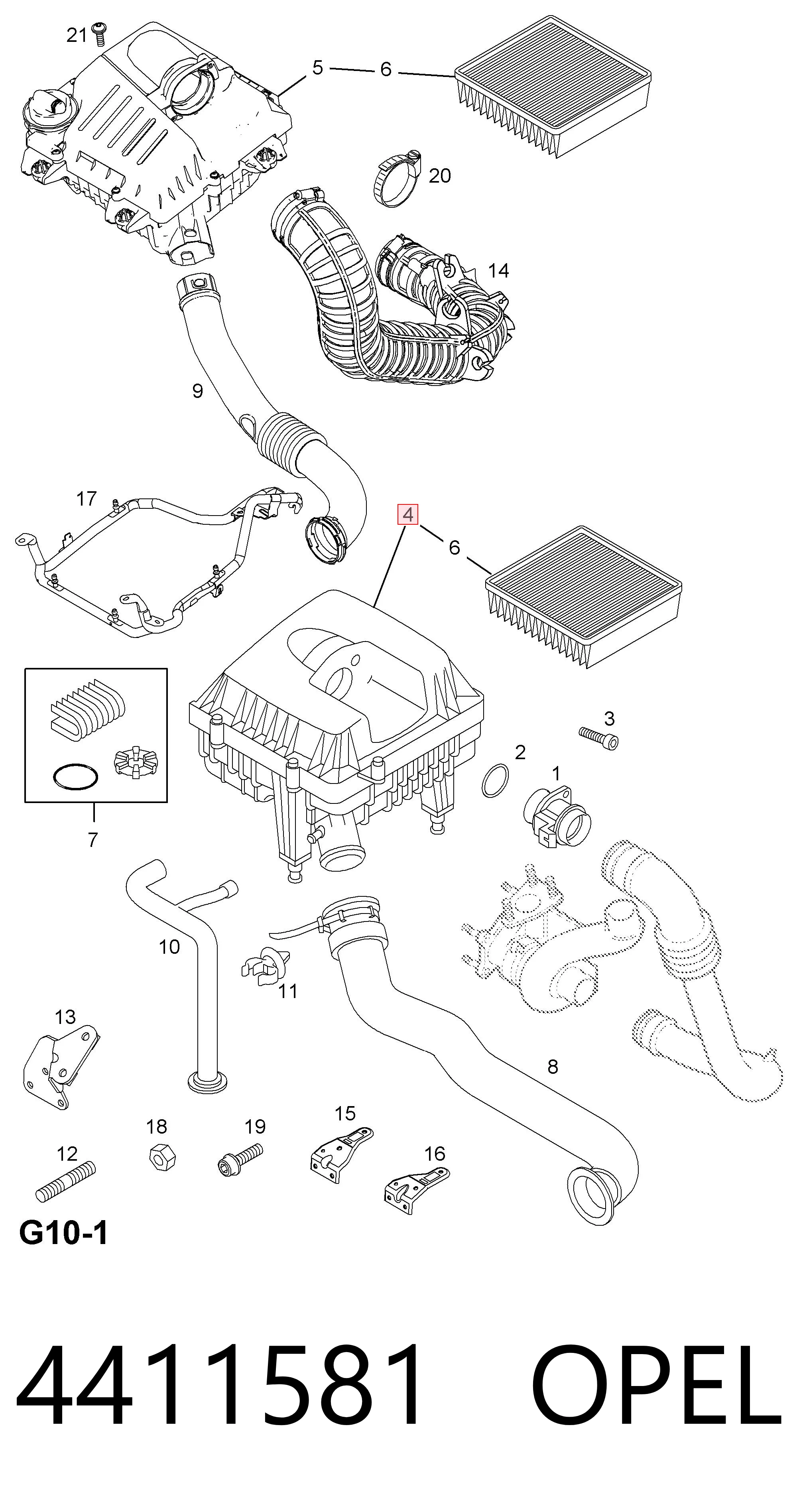 21
5
6
20
14
9
17
4
6
3
2
1
7
10
11
13
8
18
19
15
12
16
G10-1

4411581 OPEL