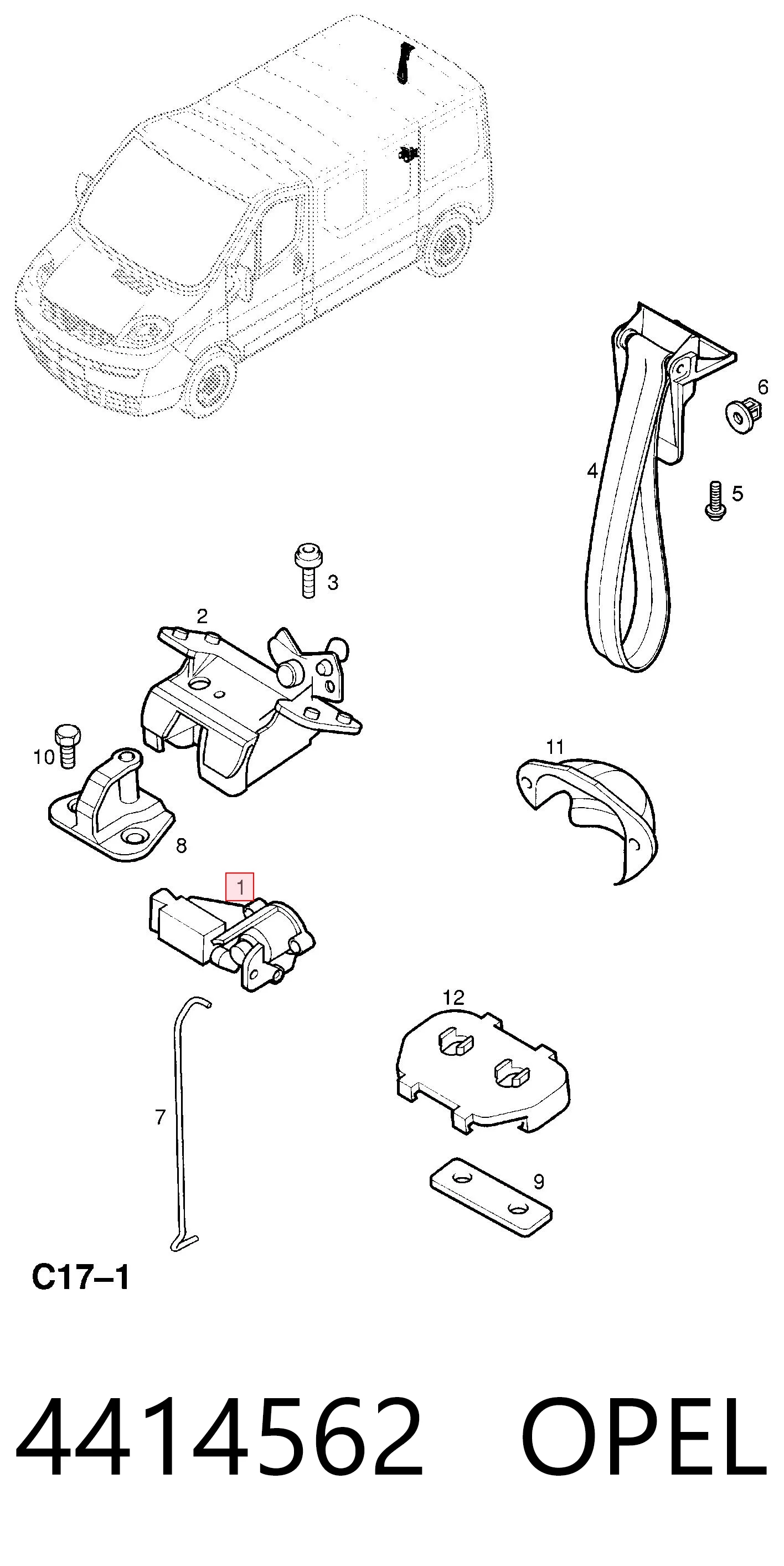 6
4
5
3
2
10
11
8
1
12
7
9
C17–1

4414562 OPEL