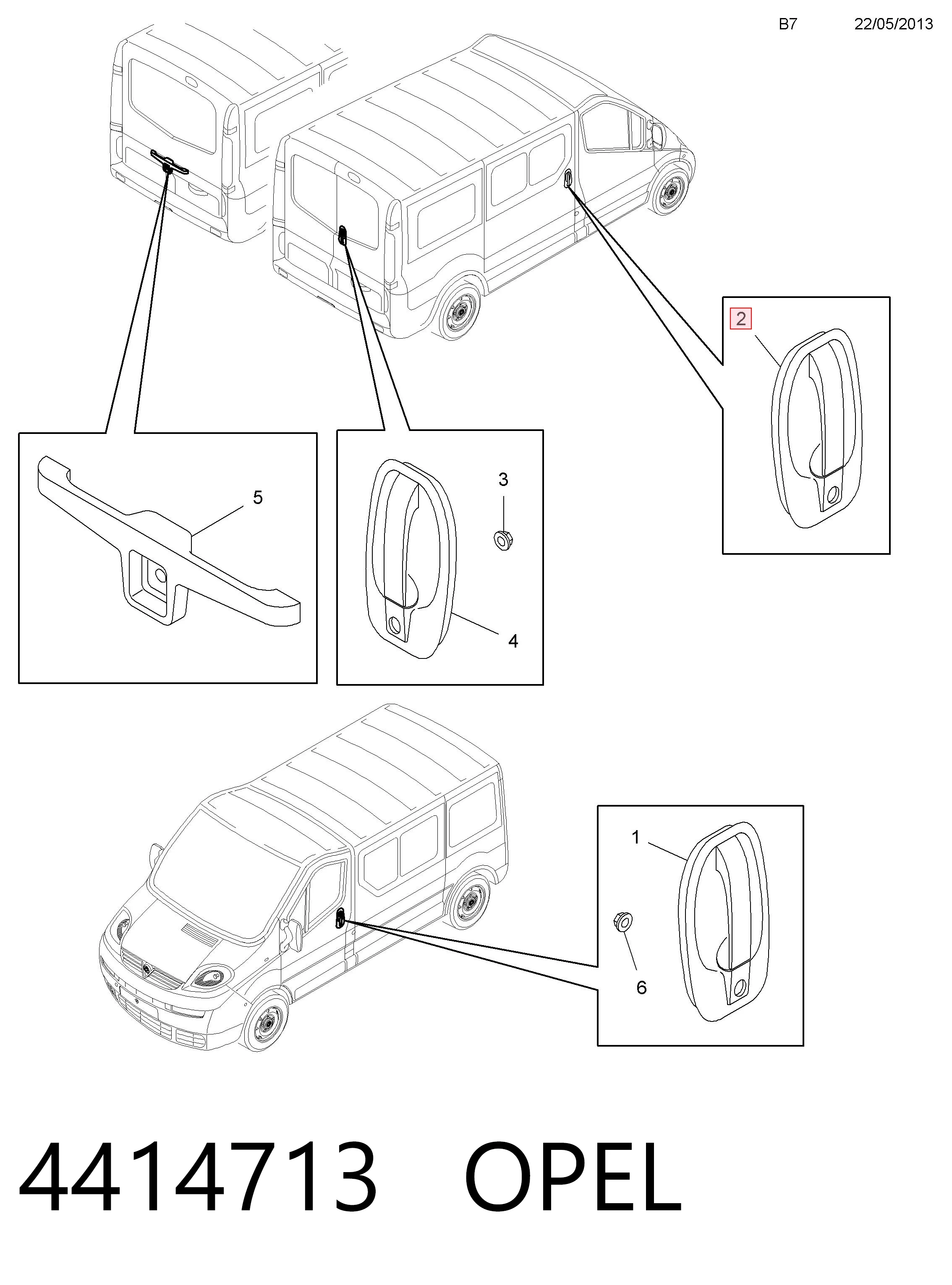 B7 22/05/2013

2

5

3

4

1

6

4414713 OPEL