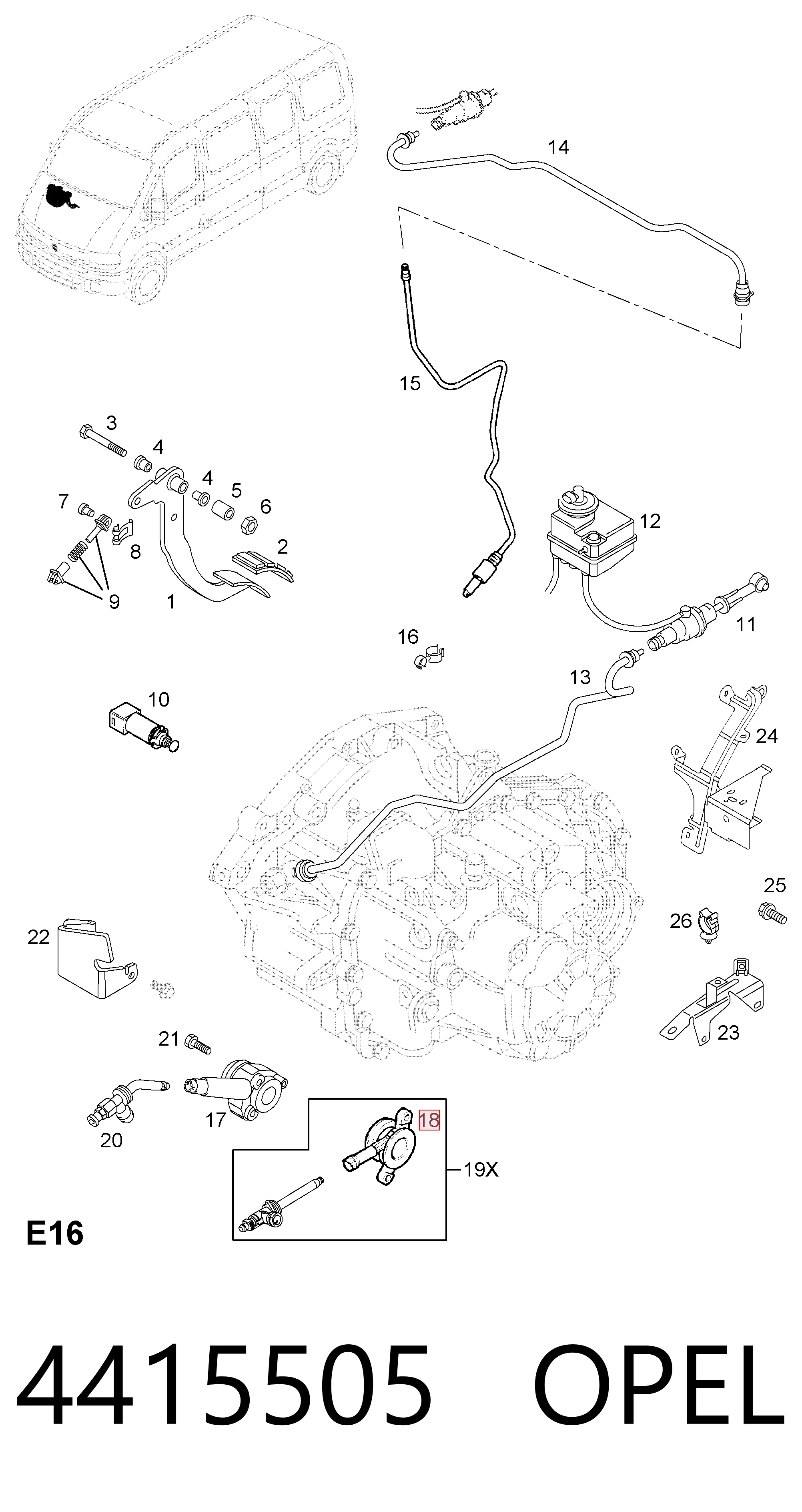 14

15

3
4
4
5
6
7
8
2
9
1

12

11

16

13

10

24

25

26

22

23

21

17

20

18

19X

E16

4415505 OPEL