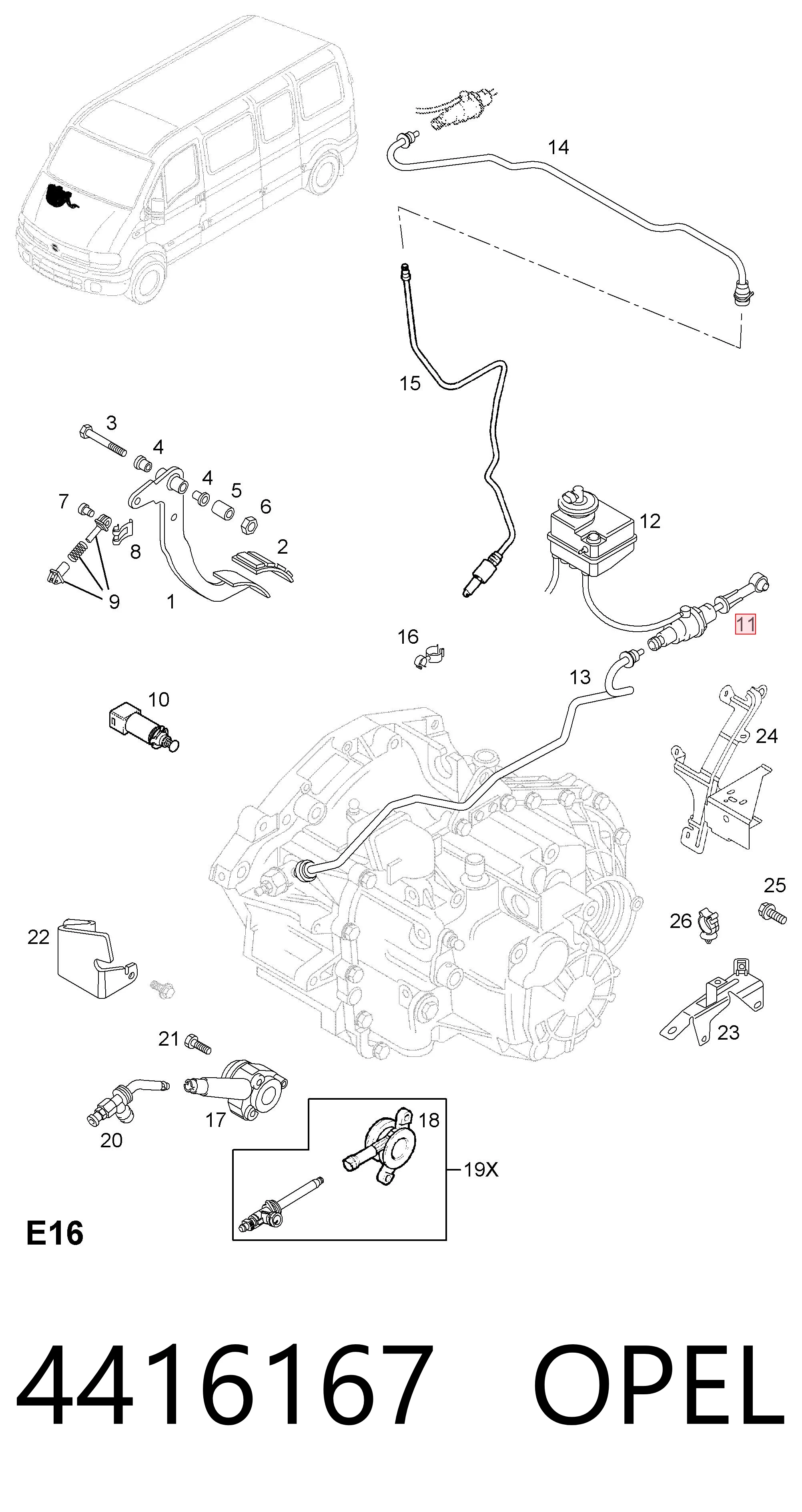 14

15

3
4
4
5
6
7
8
2
9
1

12

11

16

13

10

24

25

26

22

23

21

17

20

18

19X

E16

4416167 OPEL