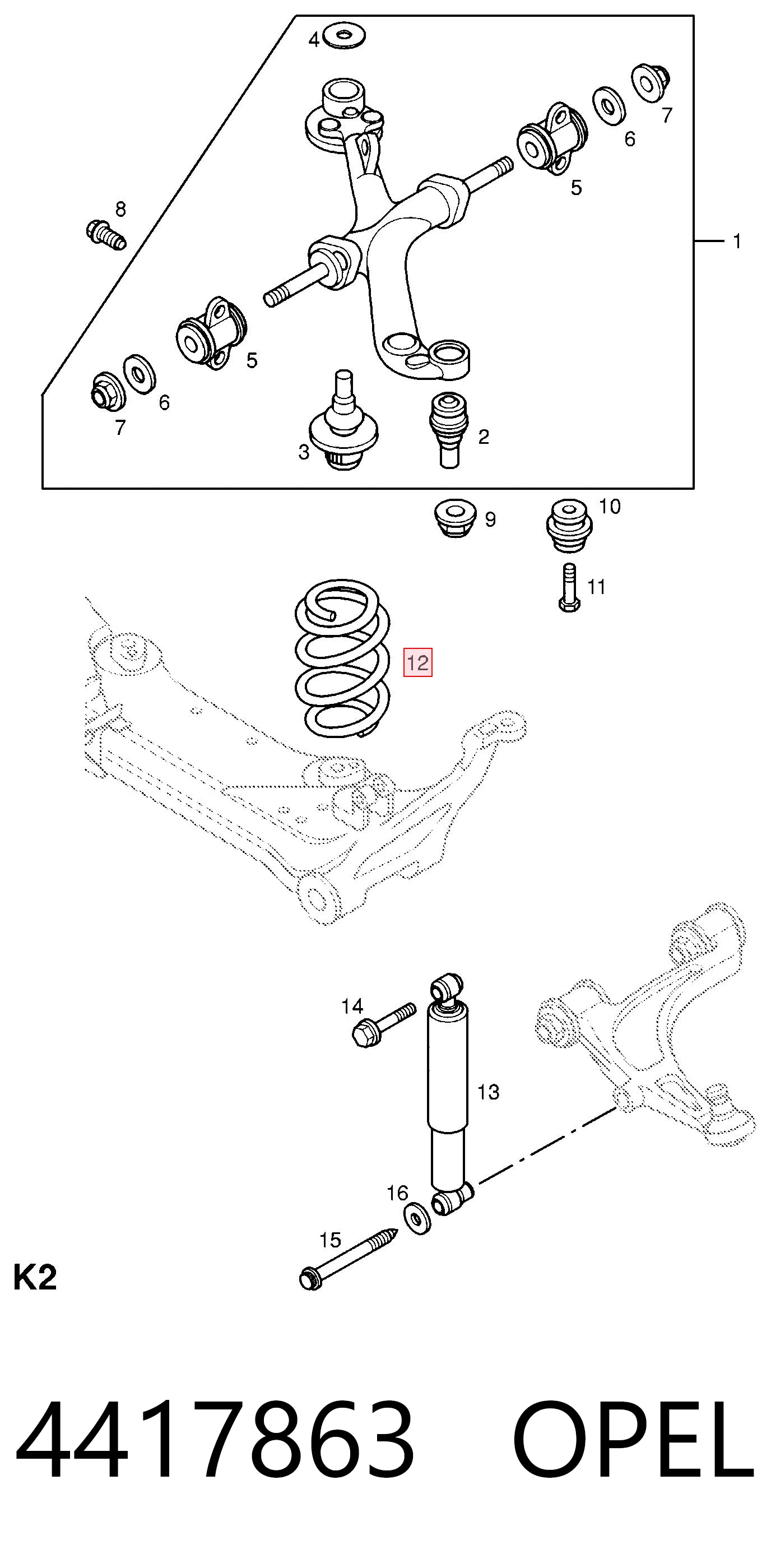 4
7
6
5
8
1
5
6
7
3
2
9
10
11
12
14
13
16
15
K2

4417863 OPEL