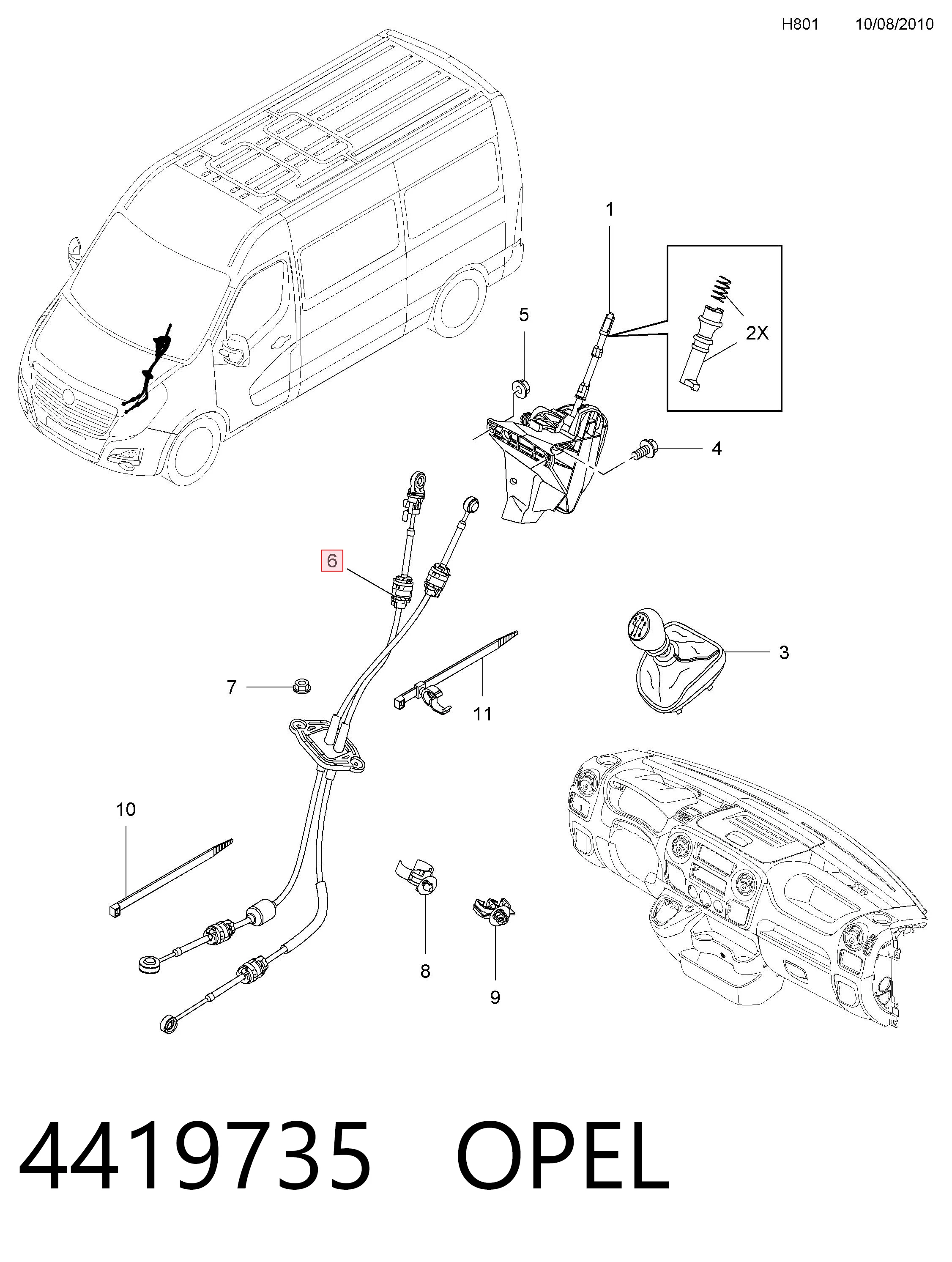 H801 10/08/2010

1

2X

5

4

6

3

7

11

10

8

9

4419735 OPEL