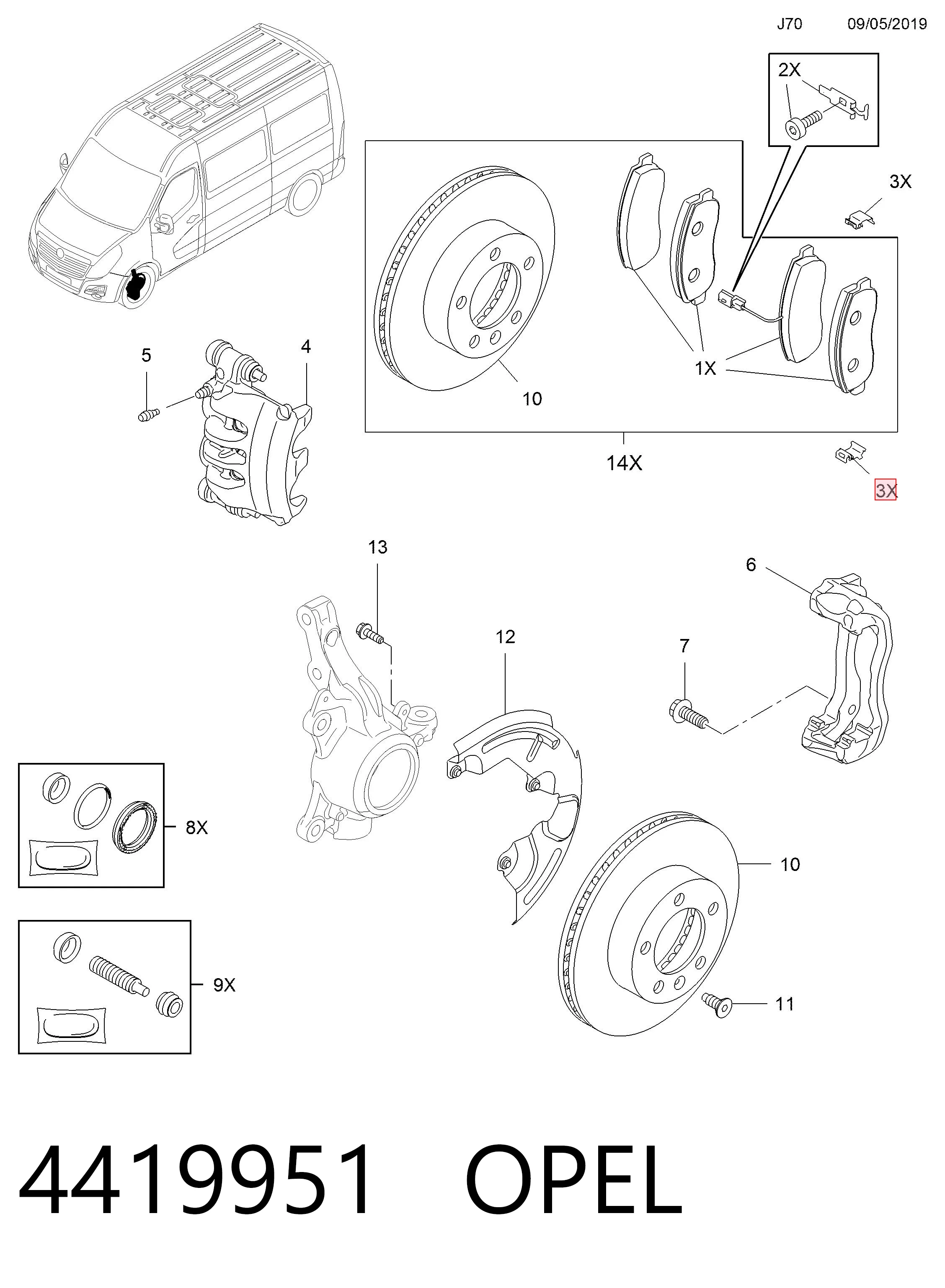 J70 09/05/2019

2X

3X

5

4

10

1X

14X

3X

13

6

12

7

8X

10

9X

11

4419951 OPEL