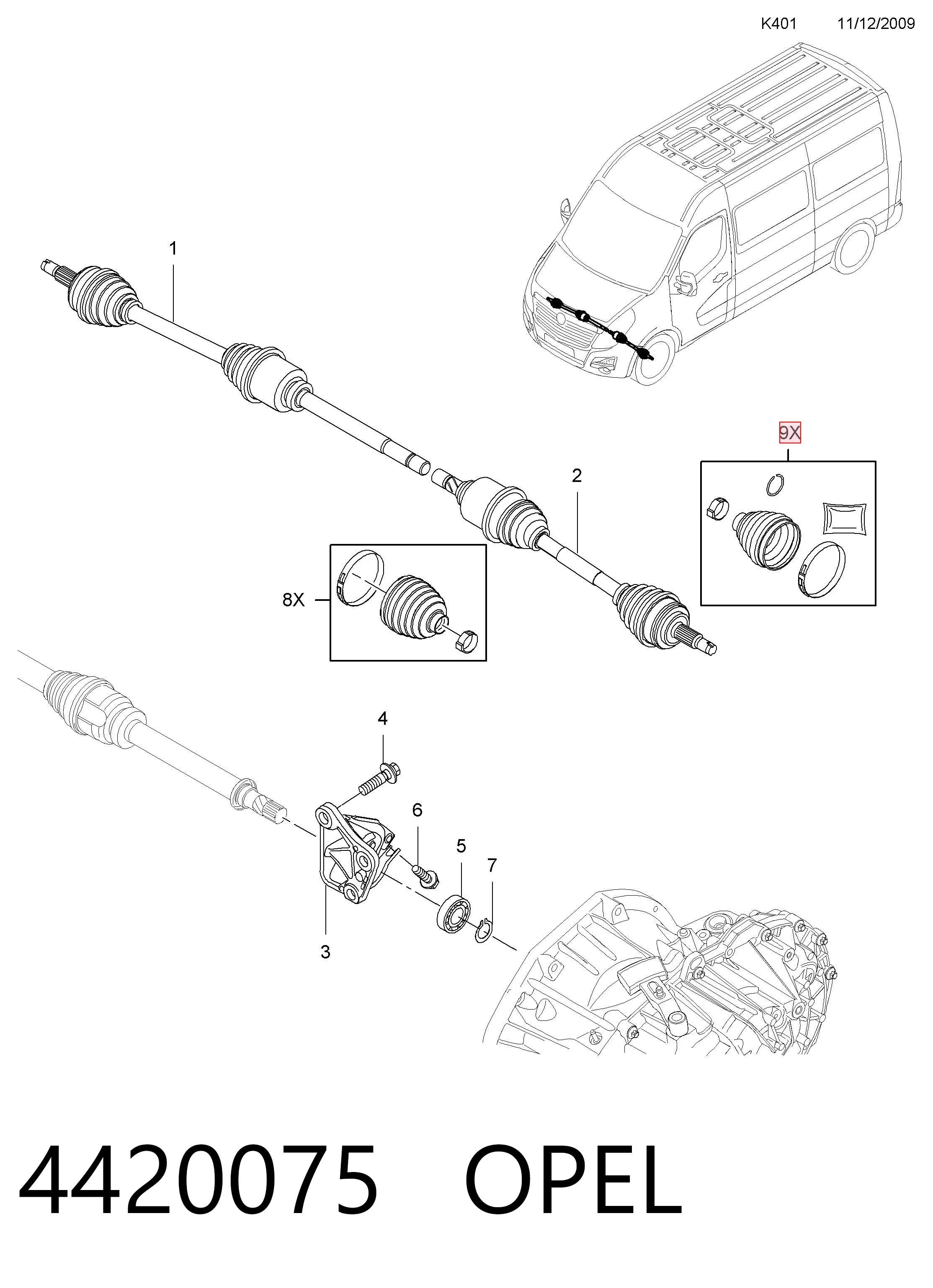 K401 11/12/2009

1

9X

2

8X

4

6

5

7

3

4420075 OPEL