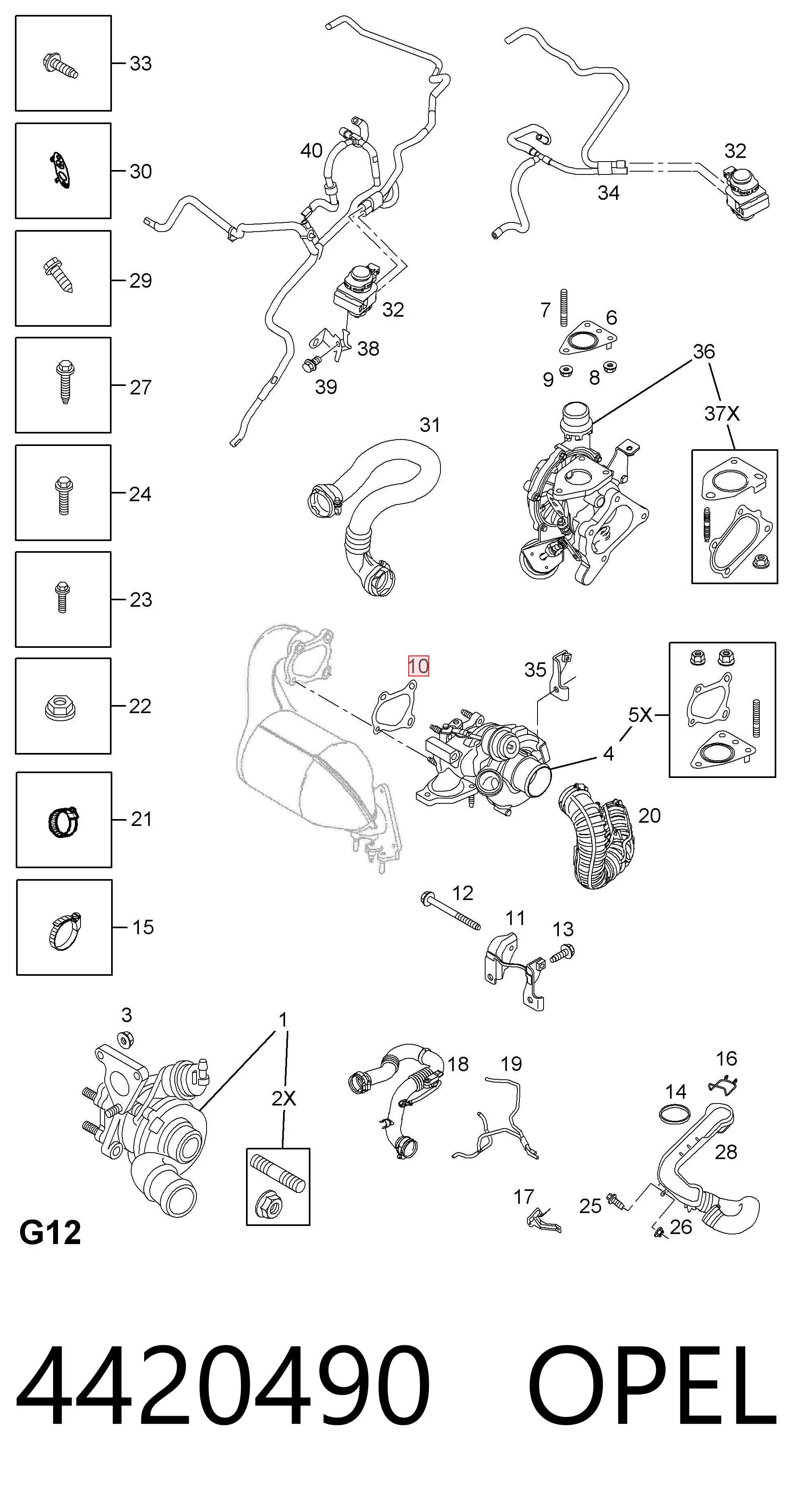 33
30
29
27
24
23
22
21
15

40
32
34
32
38
39
7
6
9
8
36
37X
31
10
35
5X
4
20
12
11
13
3
1
2X
18
19
16
14
28
17
25
26

G12

4420490 OPEL