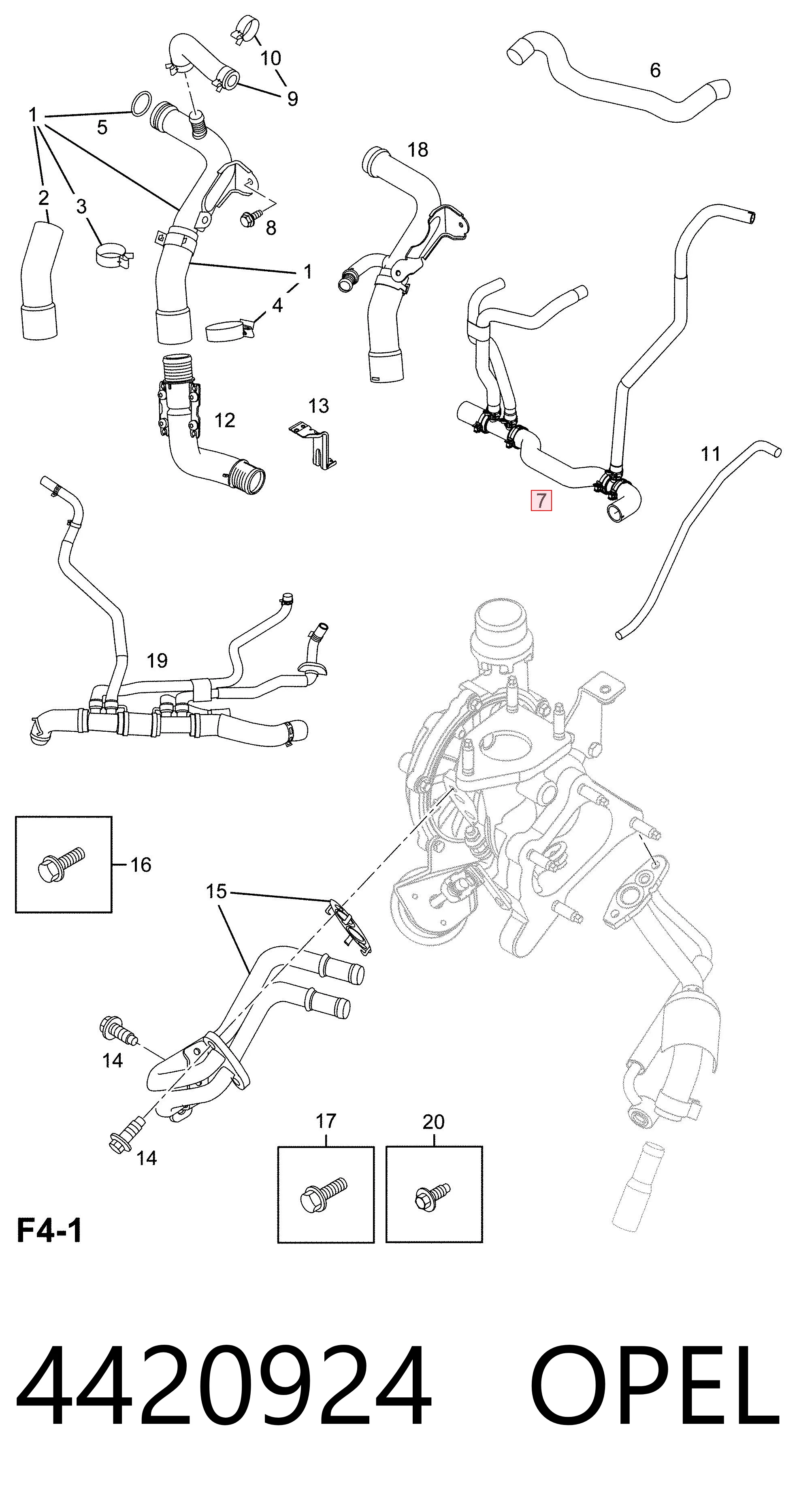 10
9
6
1
5
18
2
3
8
1
4
12
13
11
7
19
16
15
14
14
17
20
F4-1

4420924 OPEL