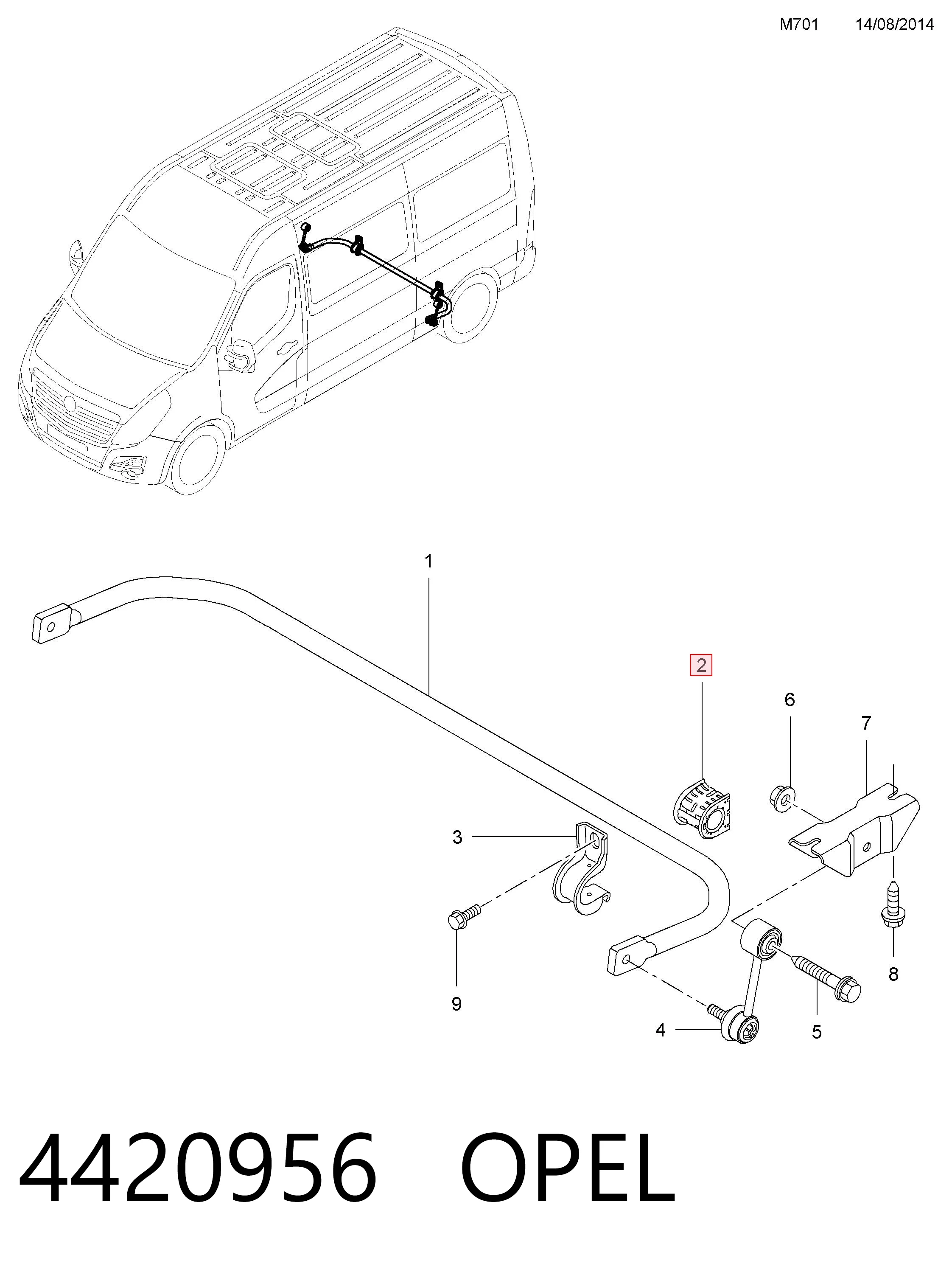 M701 14/08/2014

1

2

6

7

3

9

4

5

8

4420956 OPEL