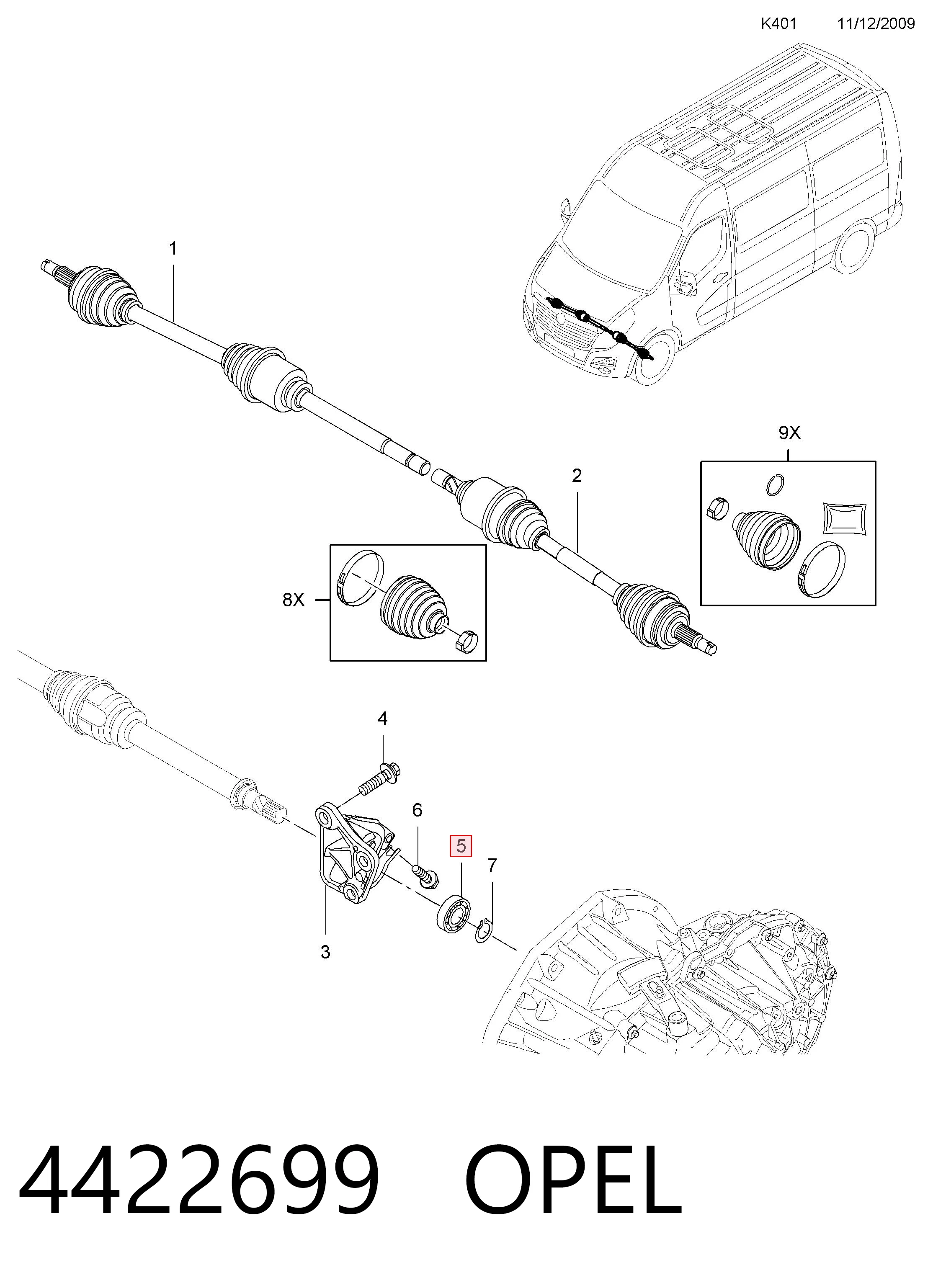 K401 11/12/2009

1

9X

2

8X

4

6

5

7

3

4422699 OPEL