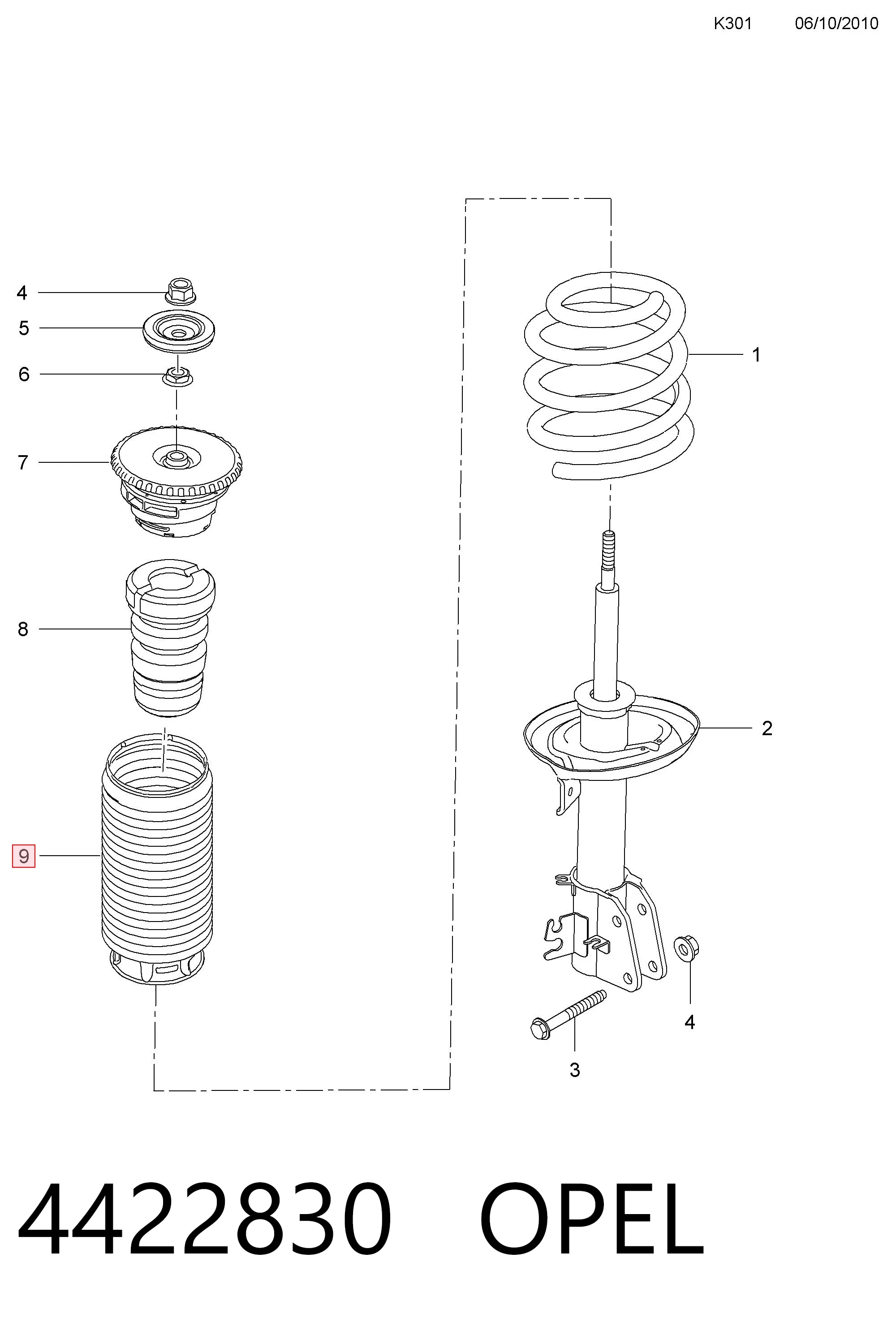 K301 06/10/2010

4
5
6
7
8
9

1
2
4
3

4422830 OPEL