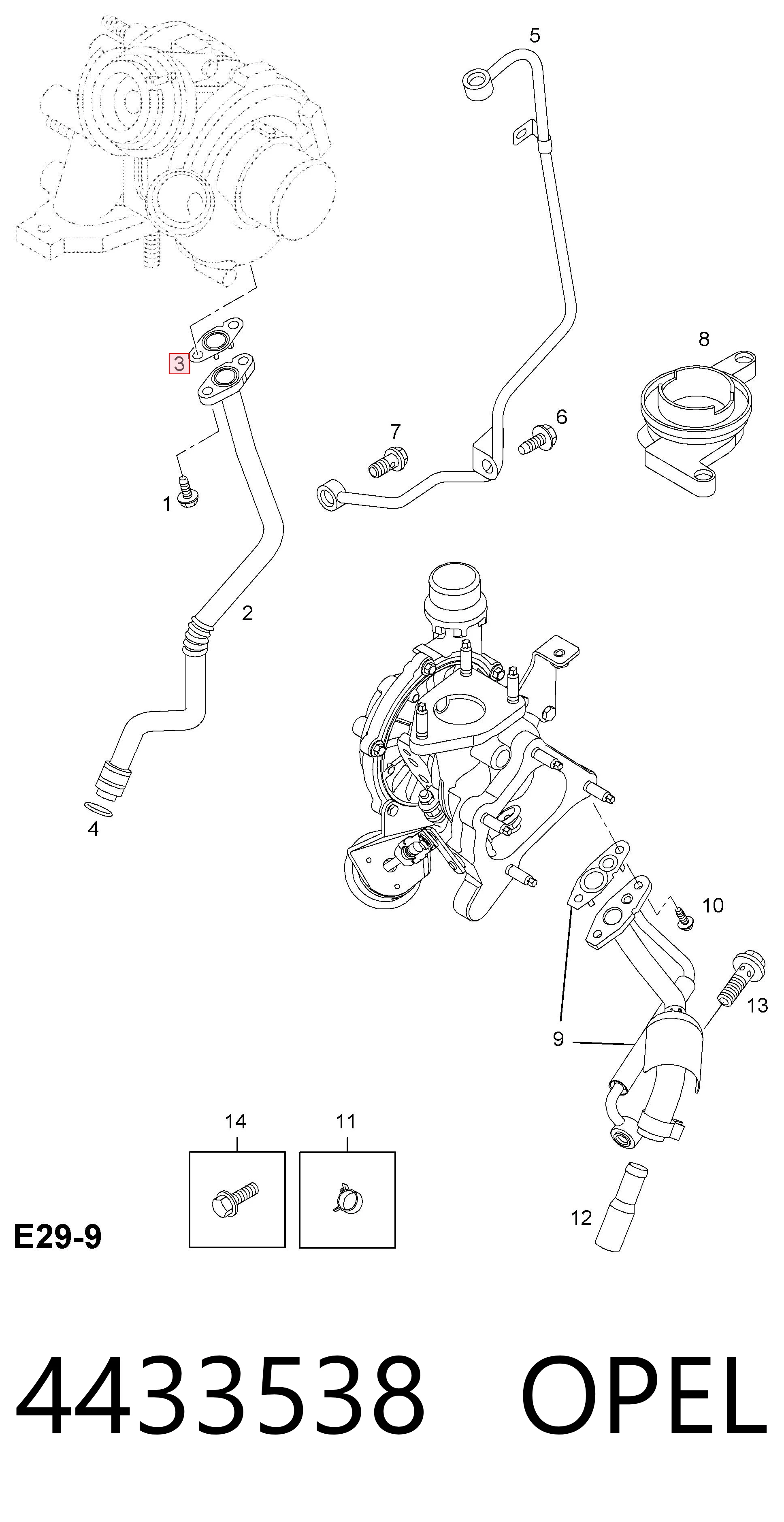 5

8

3

7

6

1

2

4

10

13

9

14

11

12

E29-9

4433538 OPEL