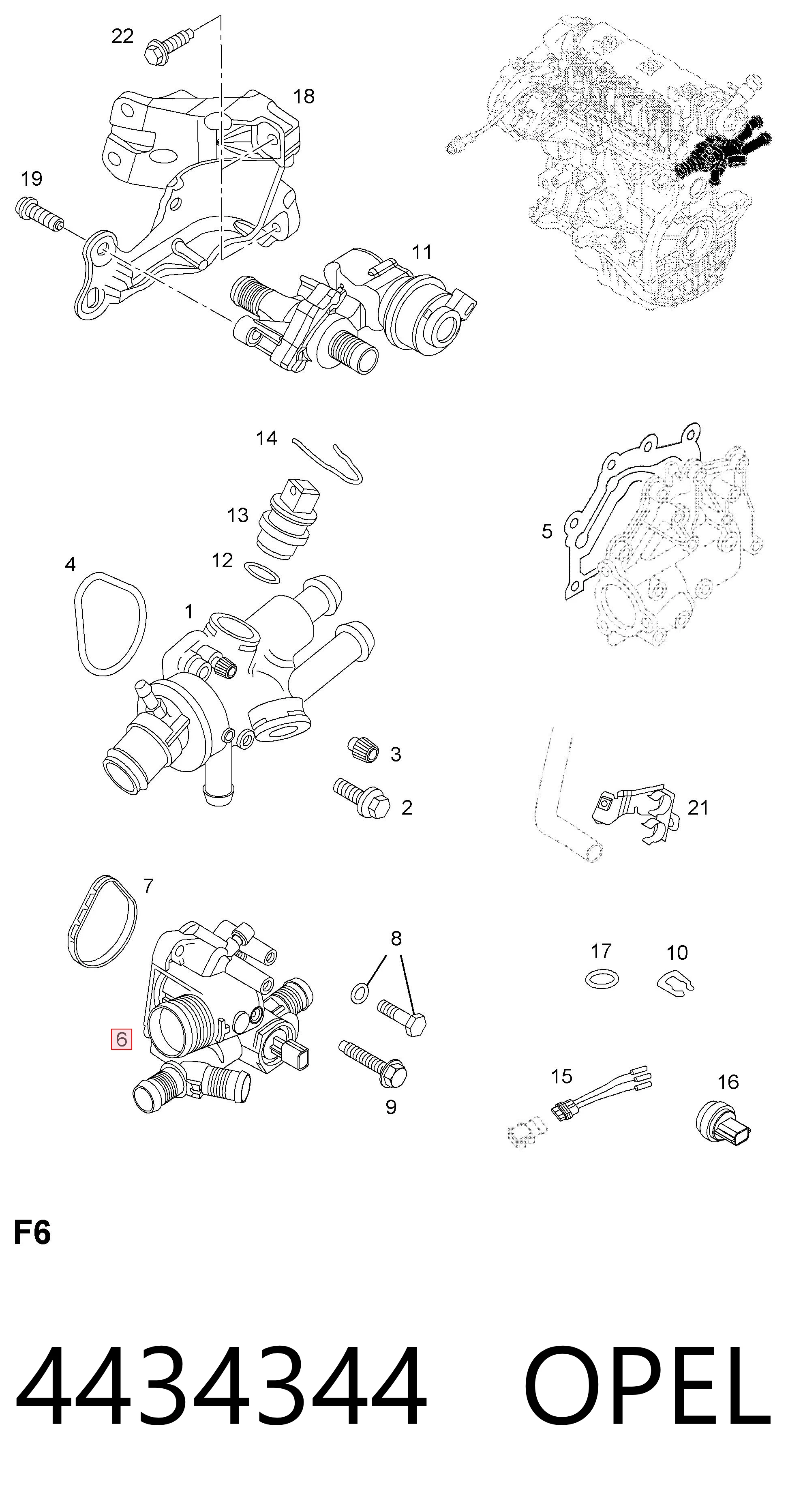 22
18
19
11
14
13
12
4
1
5
3
2
21
7
8
17
10
6
9
15
16
F6
4434344 OPEL