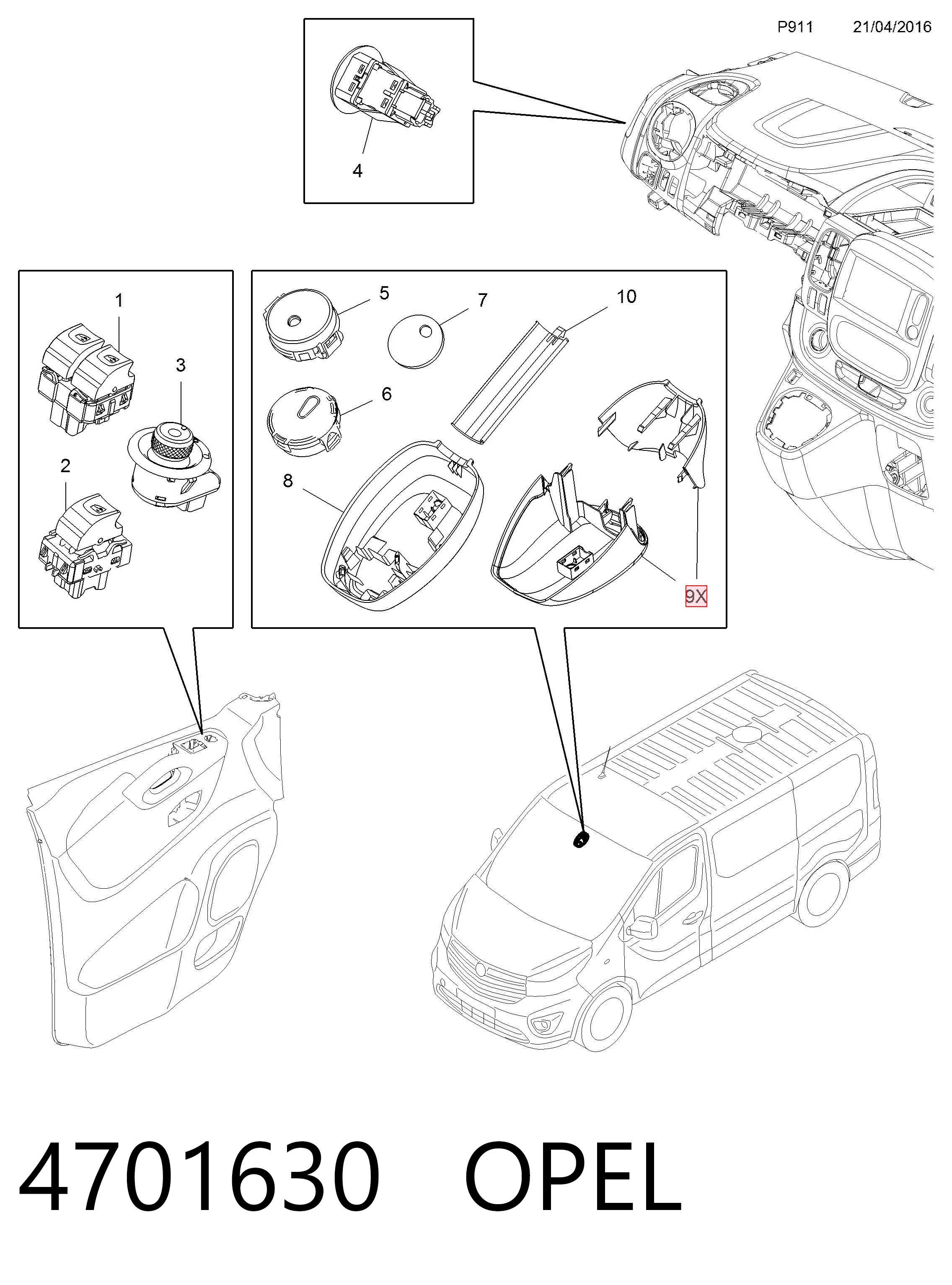 P911 21/04/2016

4

1

3

2

5

7

10

6

8

9X

4701630 OPEL