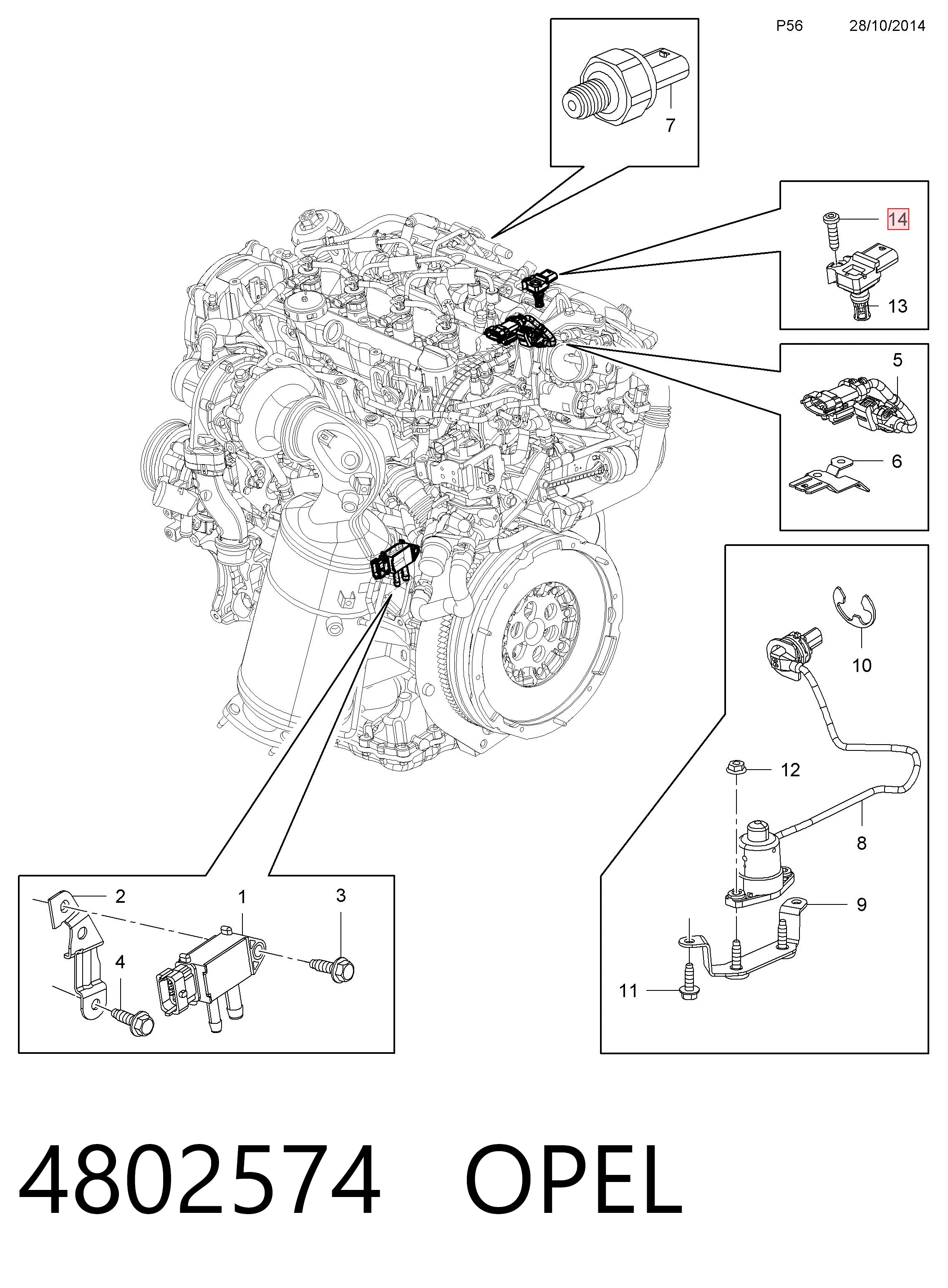 P56 28/10/2014

7

14

13

5

6

10

12

8

9

11

2

1

3

4

4802574 OPEL