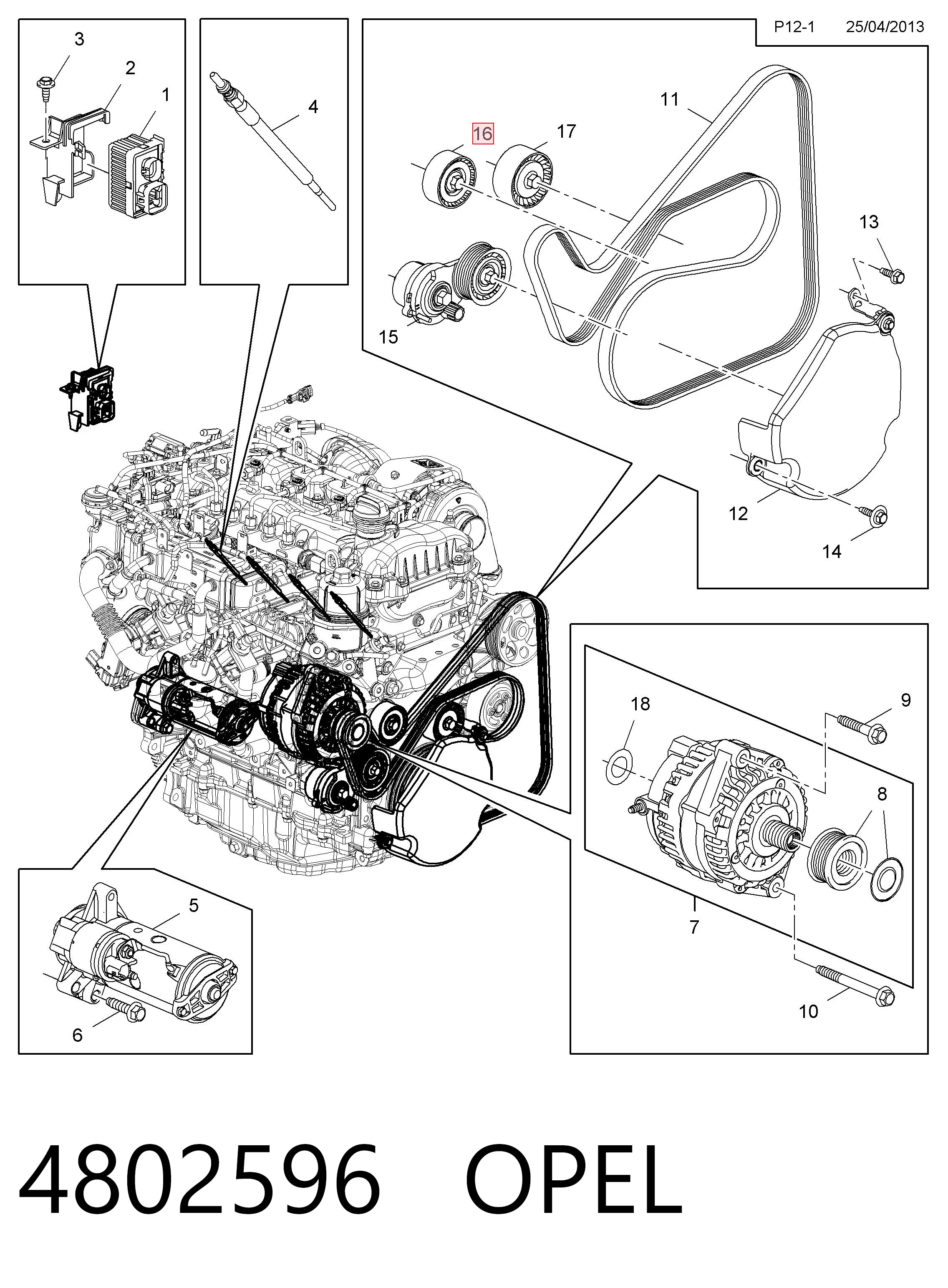 P12-1 25/04/2013

3
2
1
4
16
17
11
13
15
12
14
18
9
8
7
10
5
6

4802596 OPEL