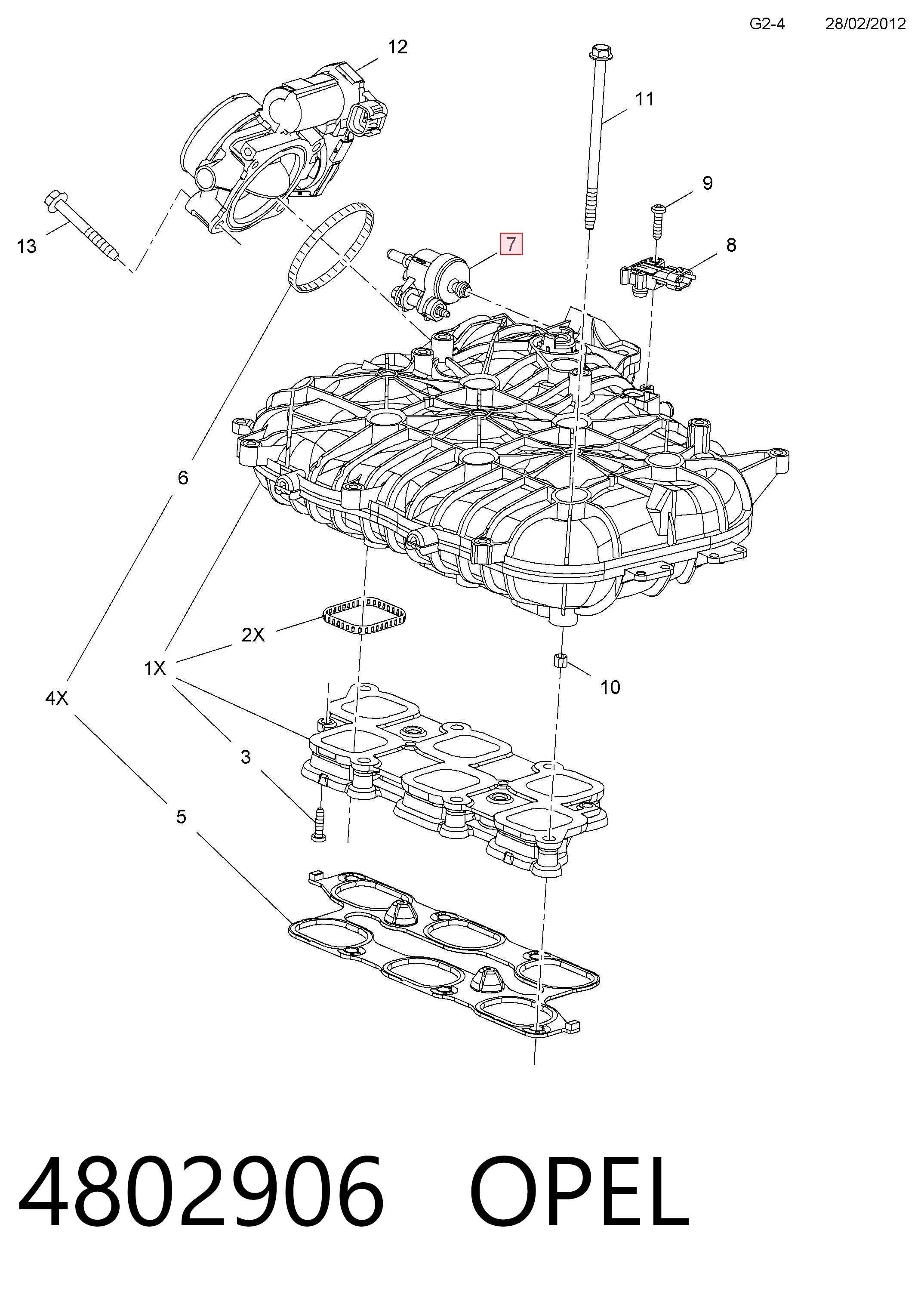 G2-4 28/02/2012

12

11

9

13

7

8

6

2X

1X

10

4X

3

5

4802906 OPEL