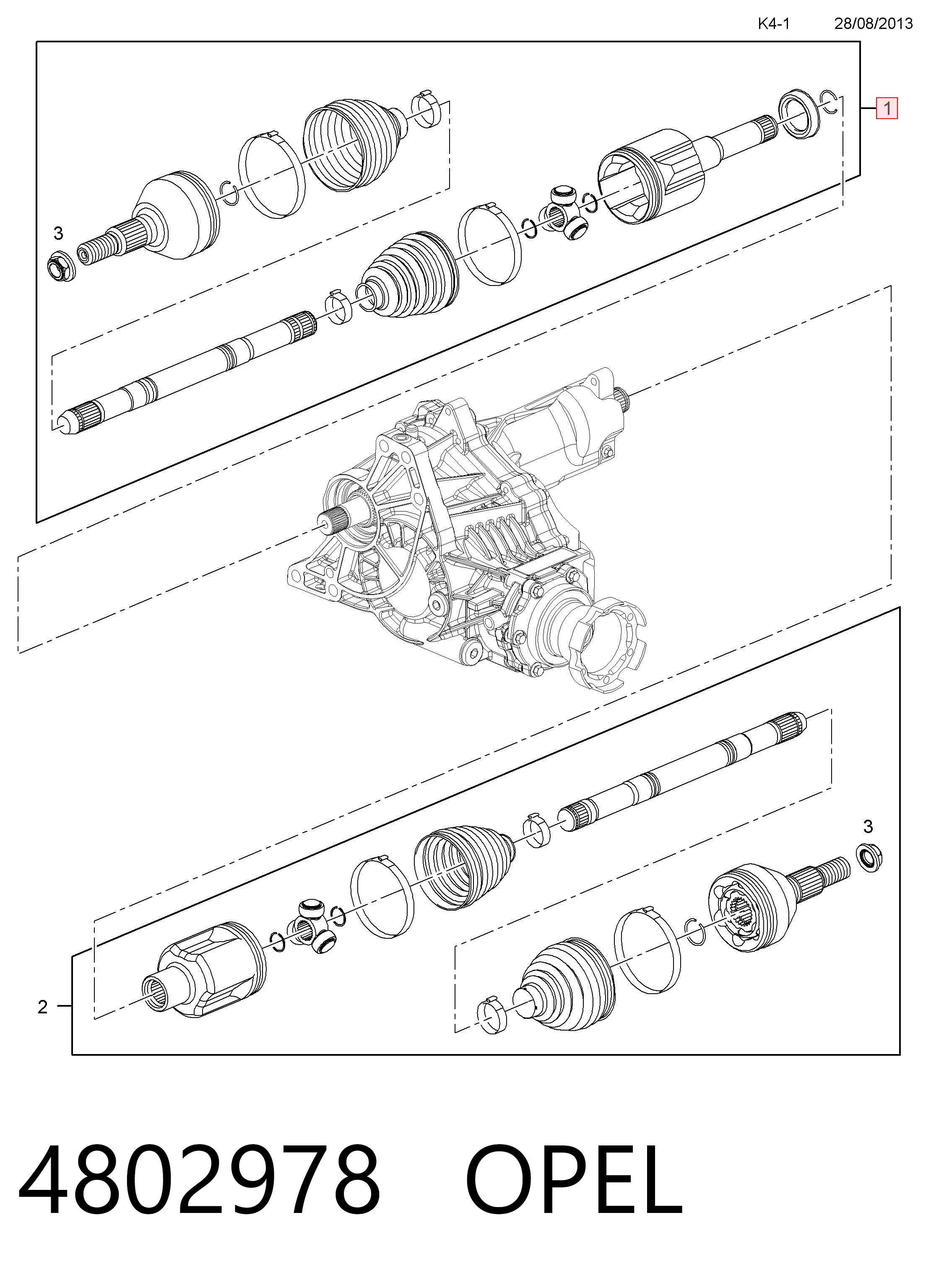 K4-1 28/08/2013

1

3

3

2

4802978 OPEL