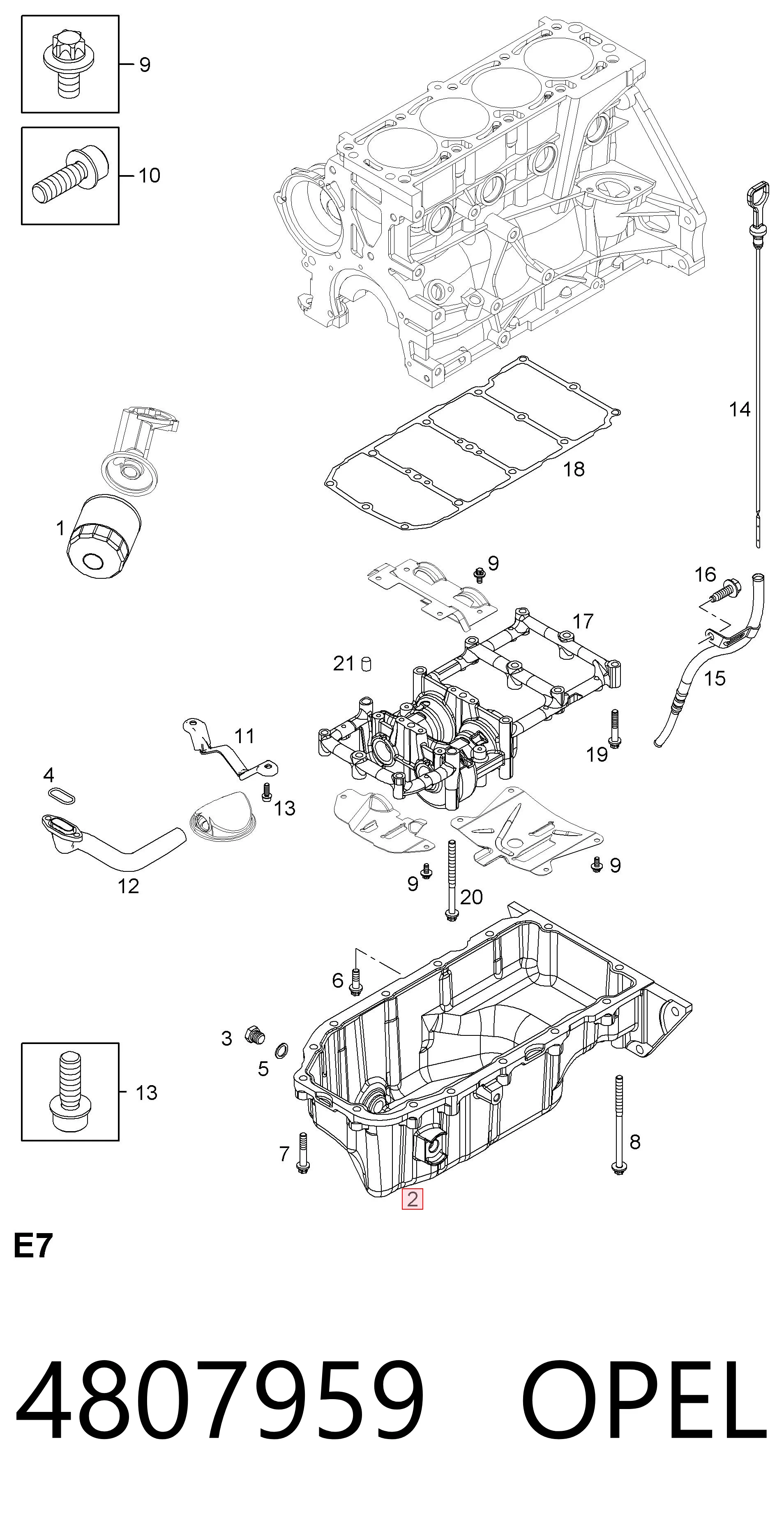 9
10
14
18
1
9
16
17
21
15
11
19
4
13
12
9
9
20
6
3
5
13
7
8
2
E7
4807959 OPEL