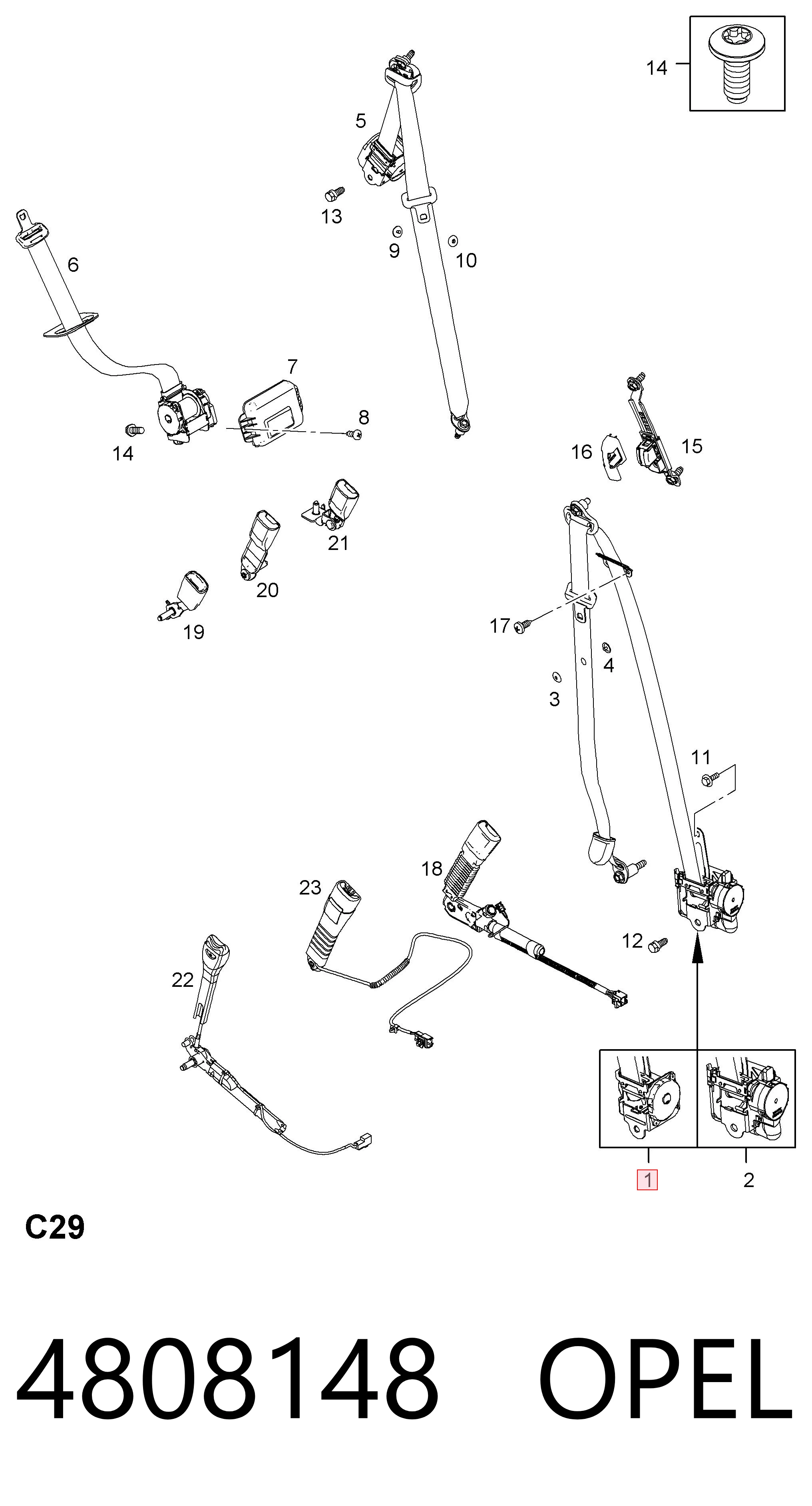 14
5
13
9
10
6
7
8
14
16
15
21
20
19
17
4
3
11
18
23
12
22
1
2
C29
4808148 OPEL