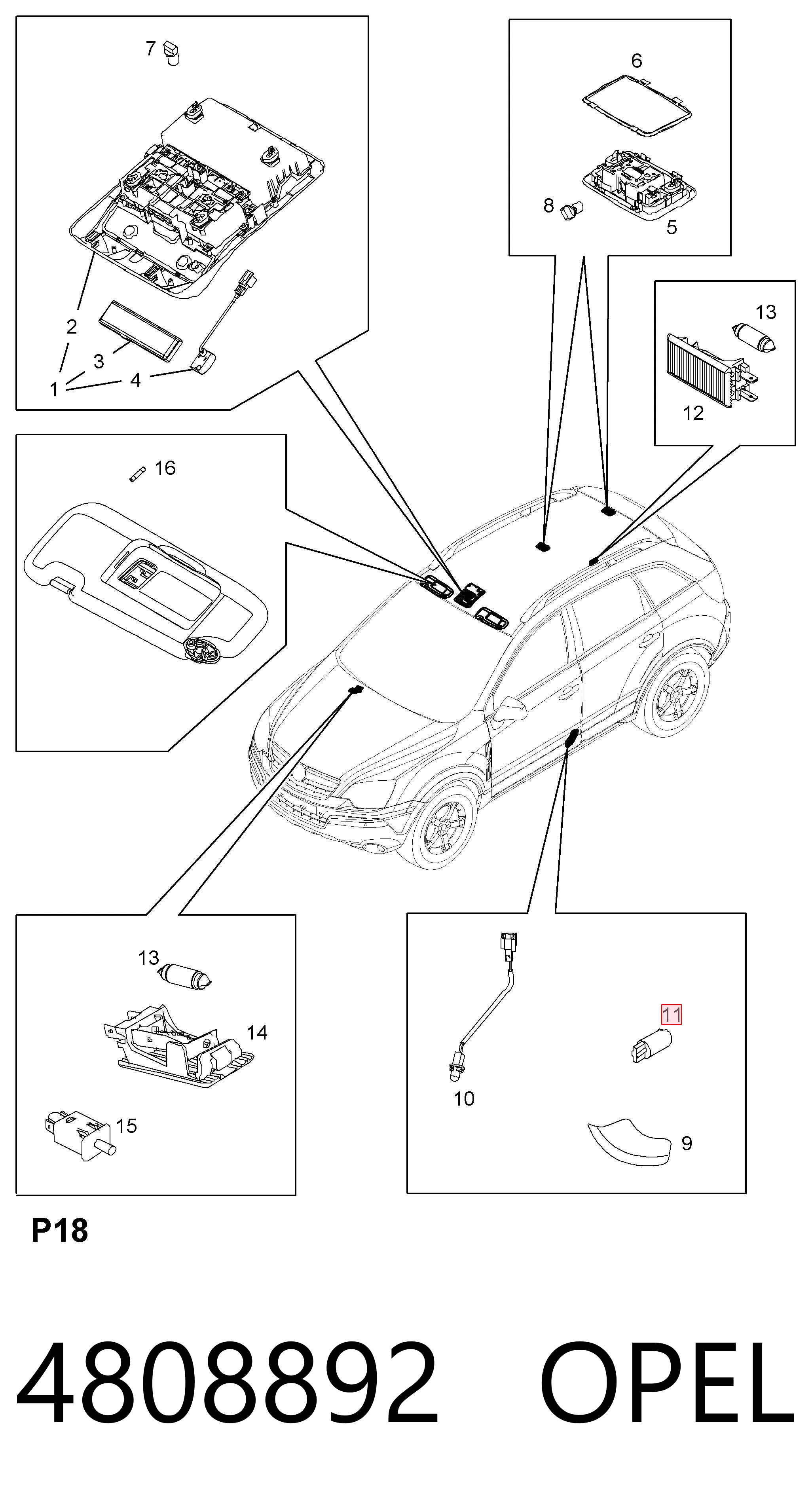 7
2
3
1
4
6
8
5
13
12
16
13
14
15
11
10
9
P18
4808892 OPEL