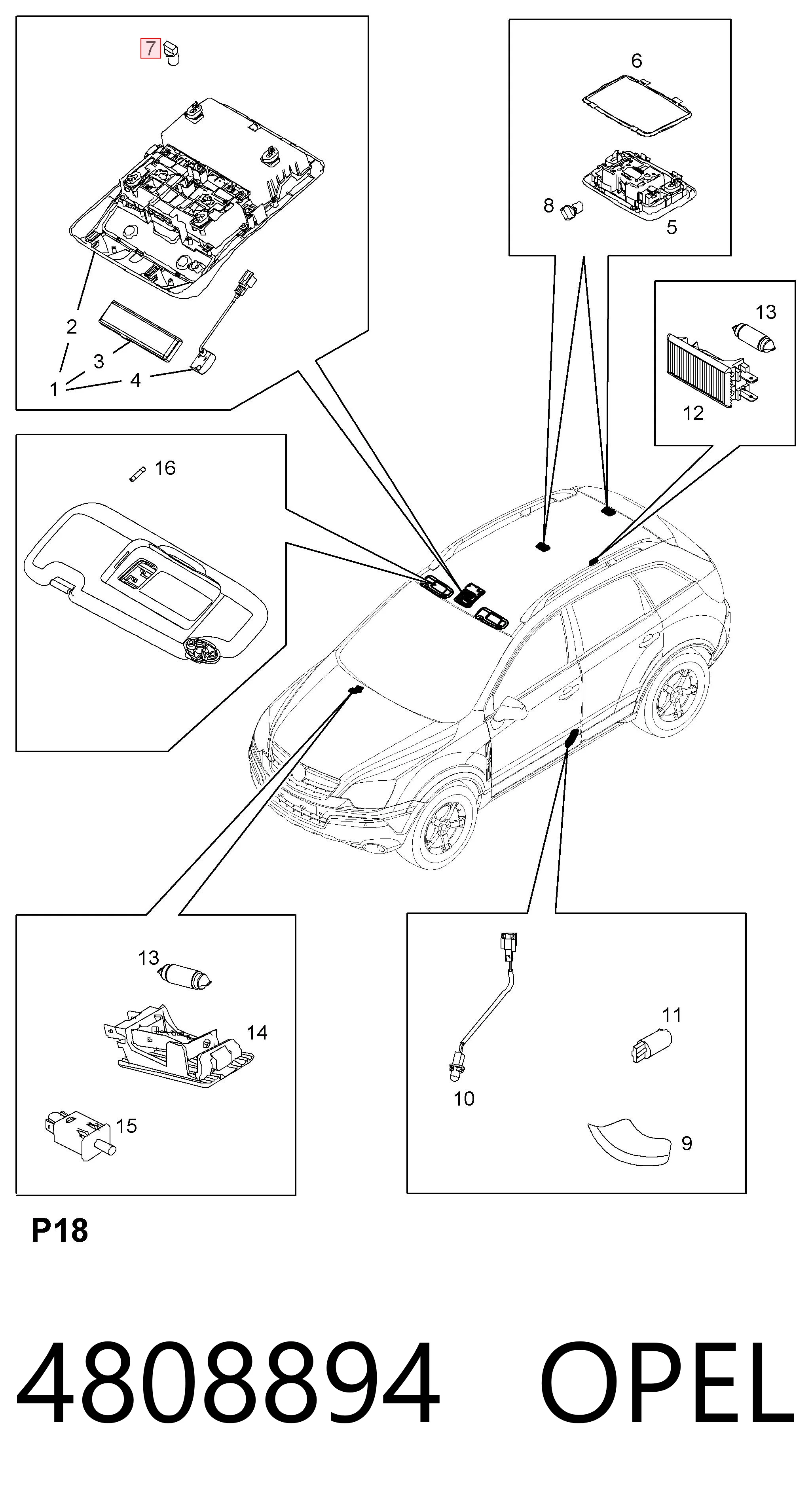 7

2

3

1

4

6

8

5

13

12

16

13

14

15

11

10

9

P18

4808894 OPEL