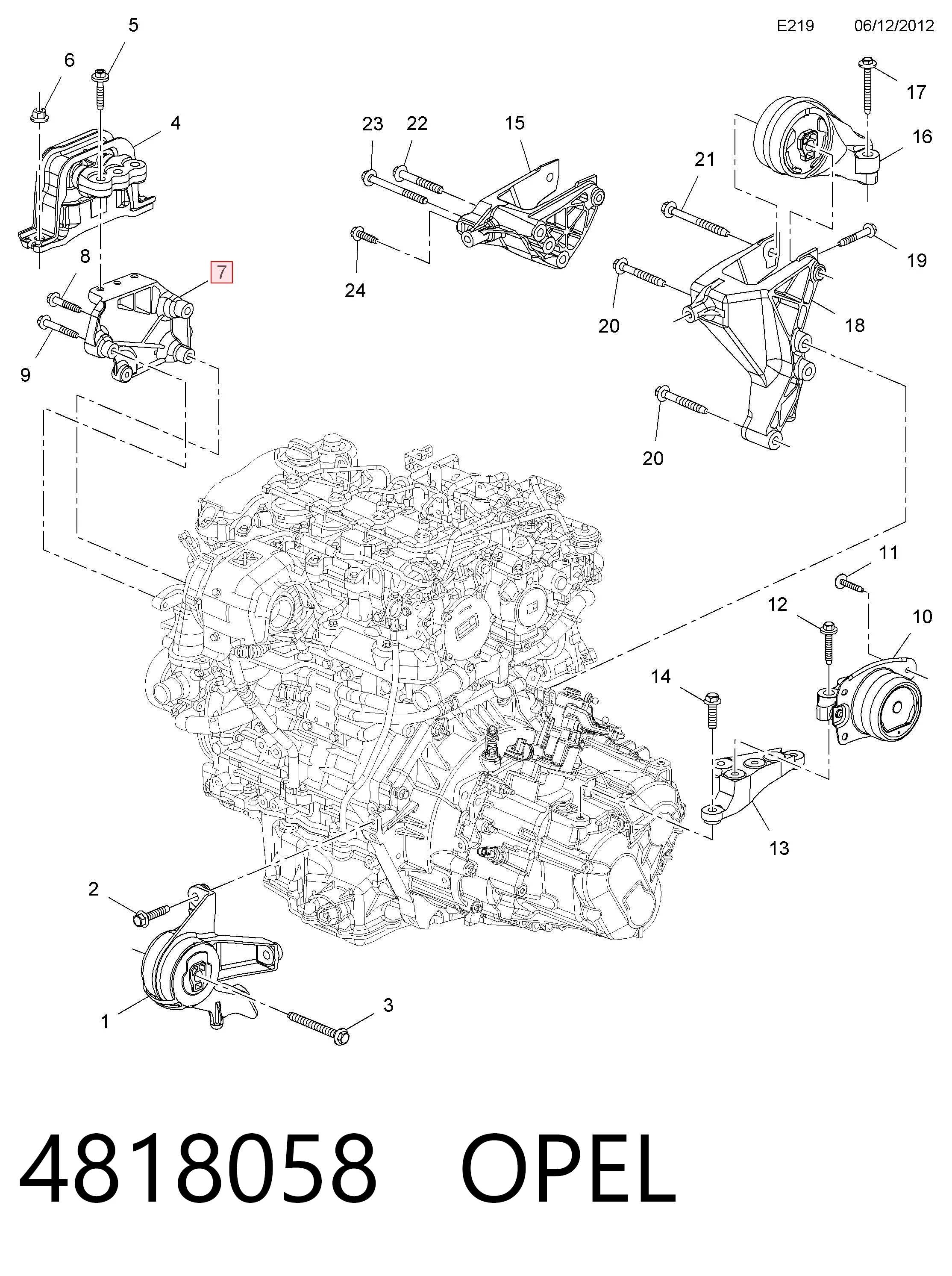 E219 06/12/2012

5
6
4
8
7
9
23
22
15
24
17
16
21
19
20
18
20
11
12
10
14
13
2
1
3

4818058 OPEL