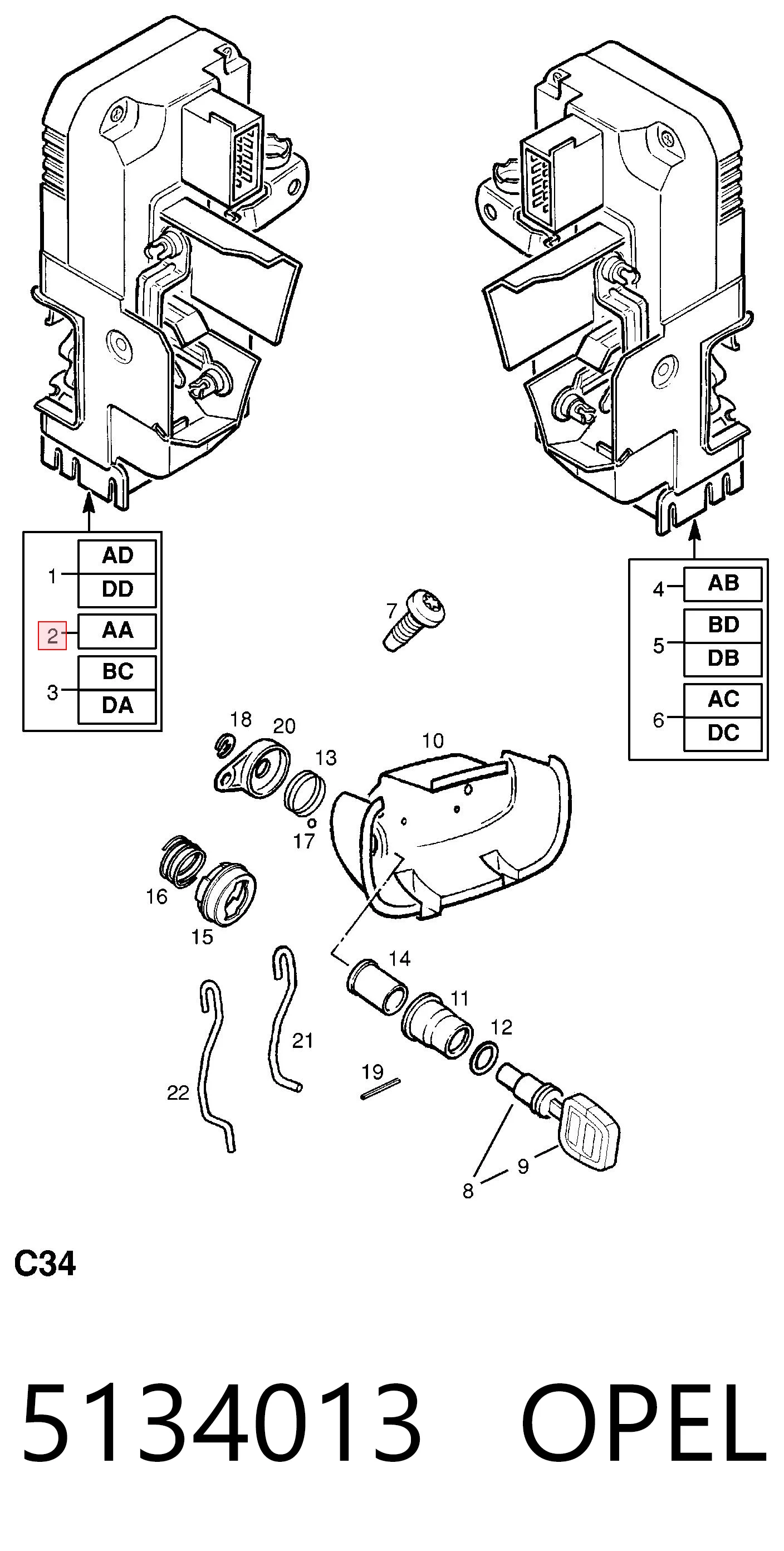 1 AD DD
2 AA
3 BC DA

4 AB
5 BD DB
6 AC DC

7

18 20 13 10

17

16

15

14

11

12

21

22

19

8 9

C34

5134013 OPEL