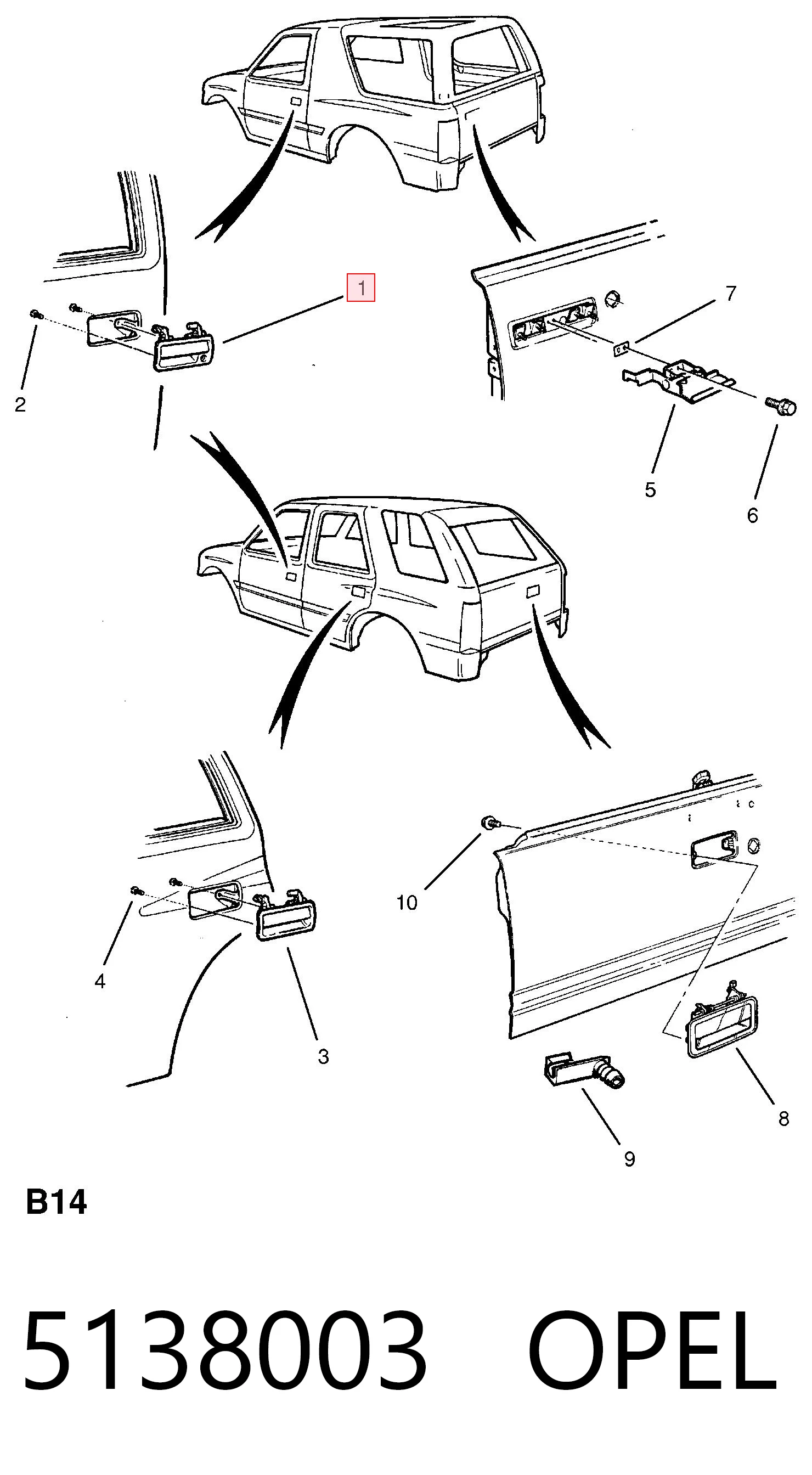 1
7
2
5
6
10
4
3
8
9
B14

5138003 OPEL