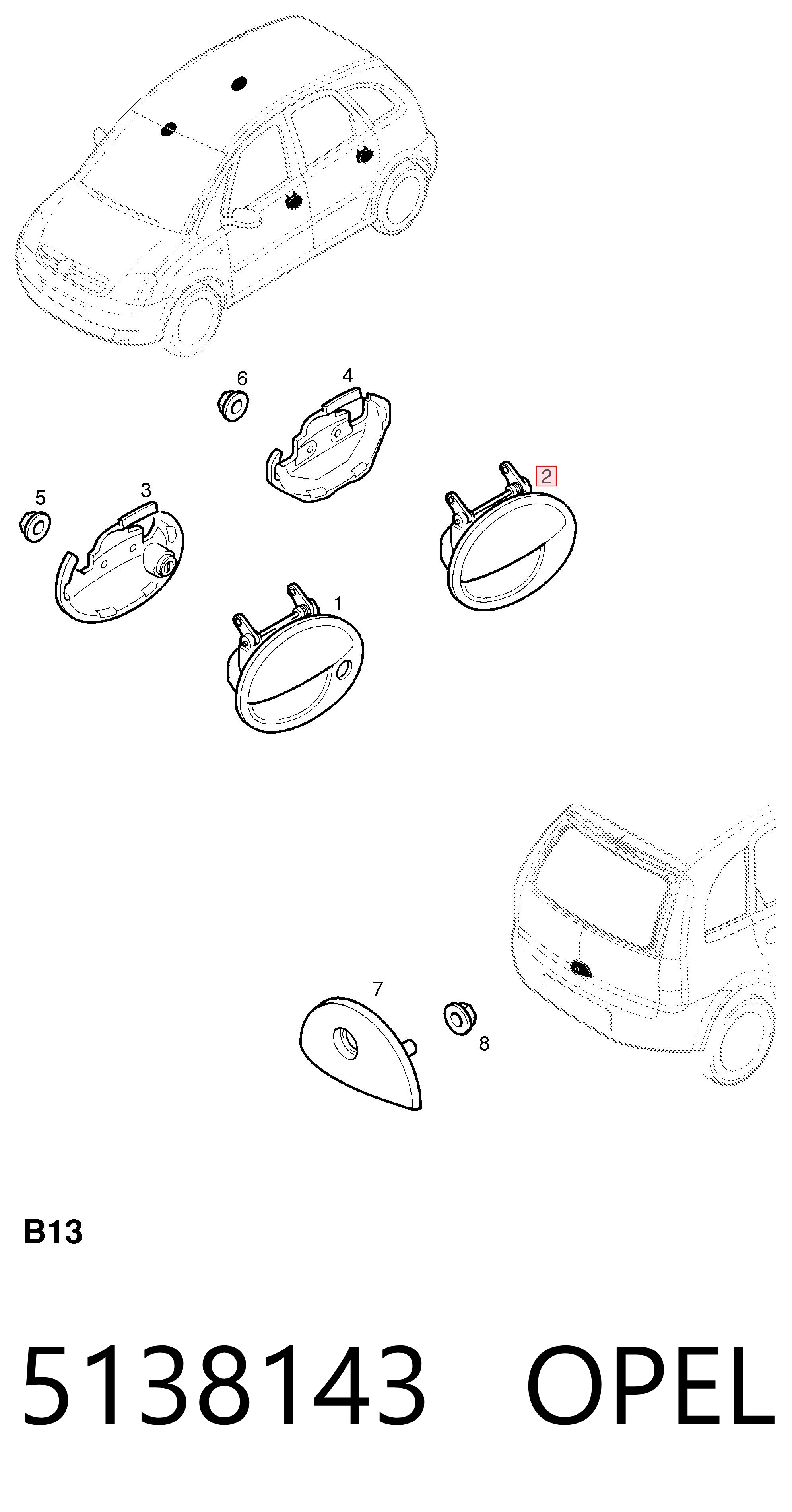 6
4
2
5
3
1
7
8
B13
5138143 OPEL