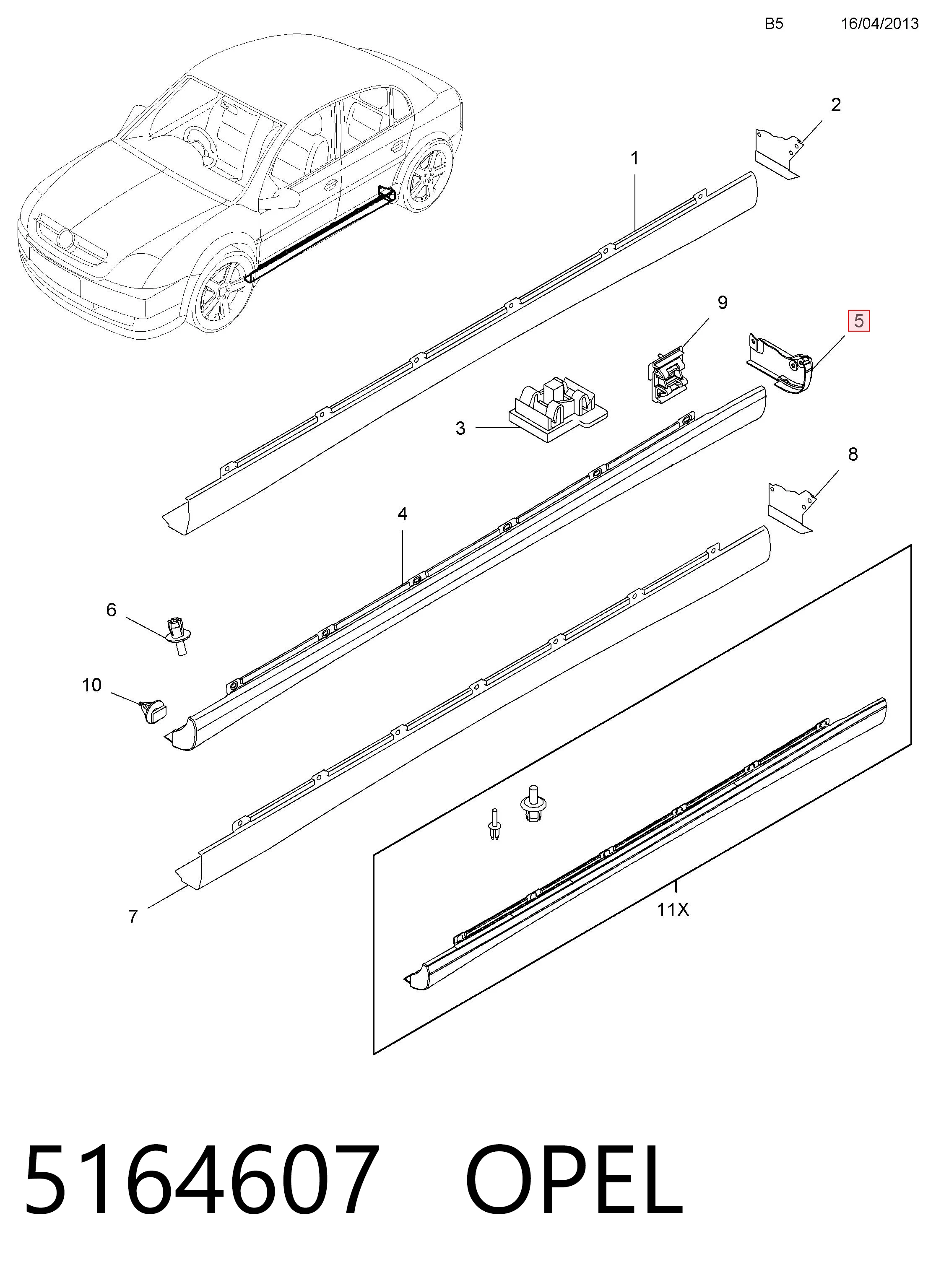 B5 16/04/2013

2

1

9

5

3

8

4

6

10

7

11X

5164607 OPEL